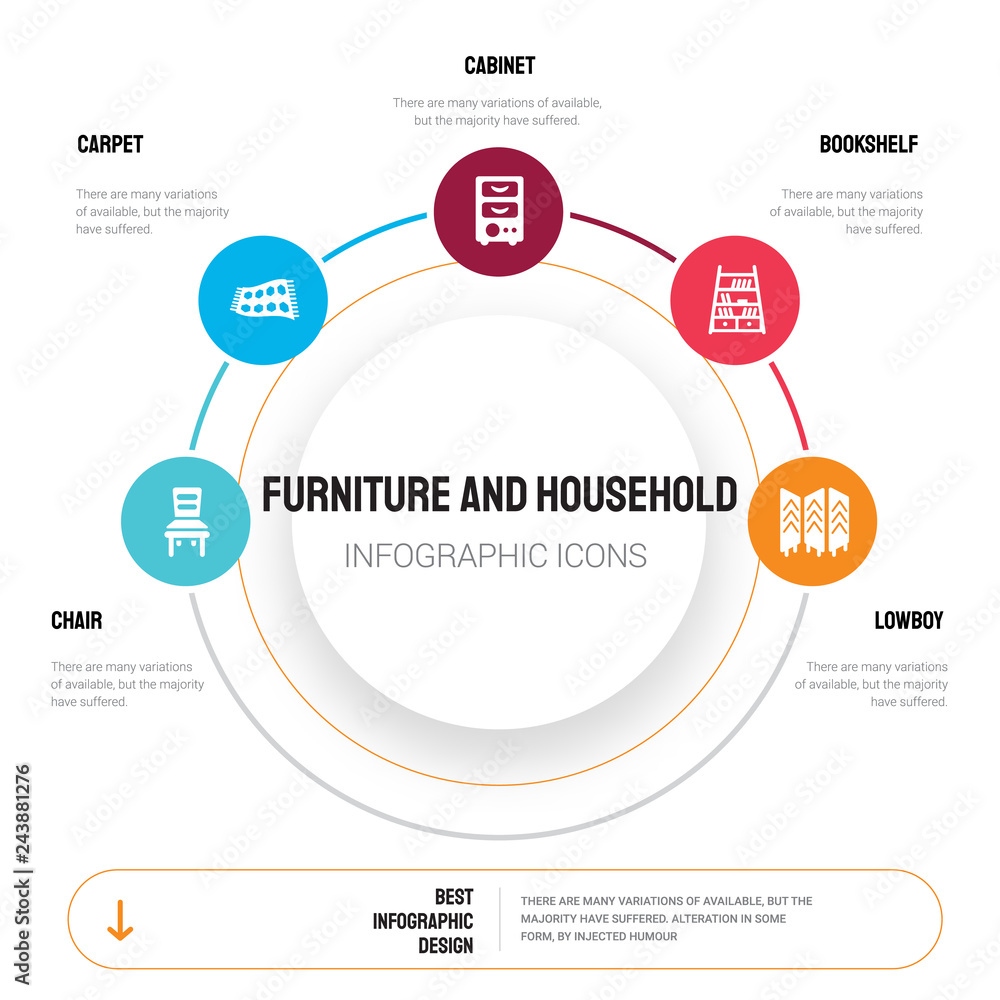 CABINET
There are many variations of available, but the majority have suffered.

CARPET
There are many variations of available, but the majority have suffered.

BOOKSHELF
There are many variations of available, but the majority have suffered.

FURNITURE AND HOUSEHOLD
INFOGRAPHIC ICONS

CHAIR
There are many variations of available, but the majority have suffered.

LOWBOY
There are many variations of available, but the majority have suffered.

BEST INFOGRAPHIC DESIGN
THERE ARE MANY VARIATIONS OF AVAILABLE, BUT THE MAJORITY HAVE SUFFERED. ALTERATION IN SOME FORM, BY INJECTED HUMOUR

Adobe Stock | #243881276