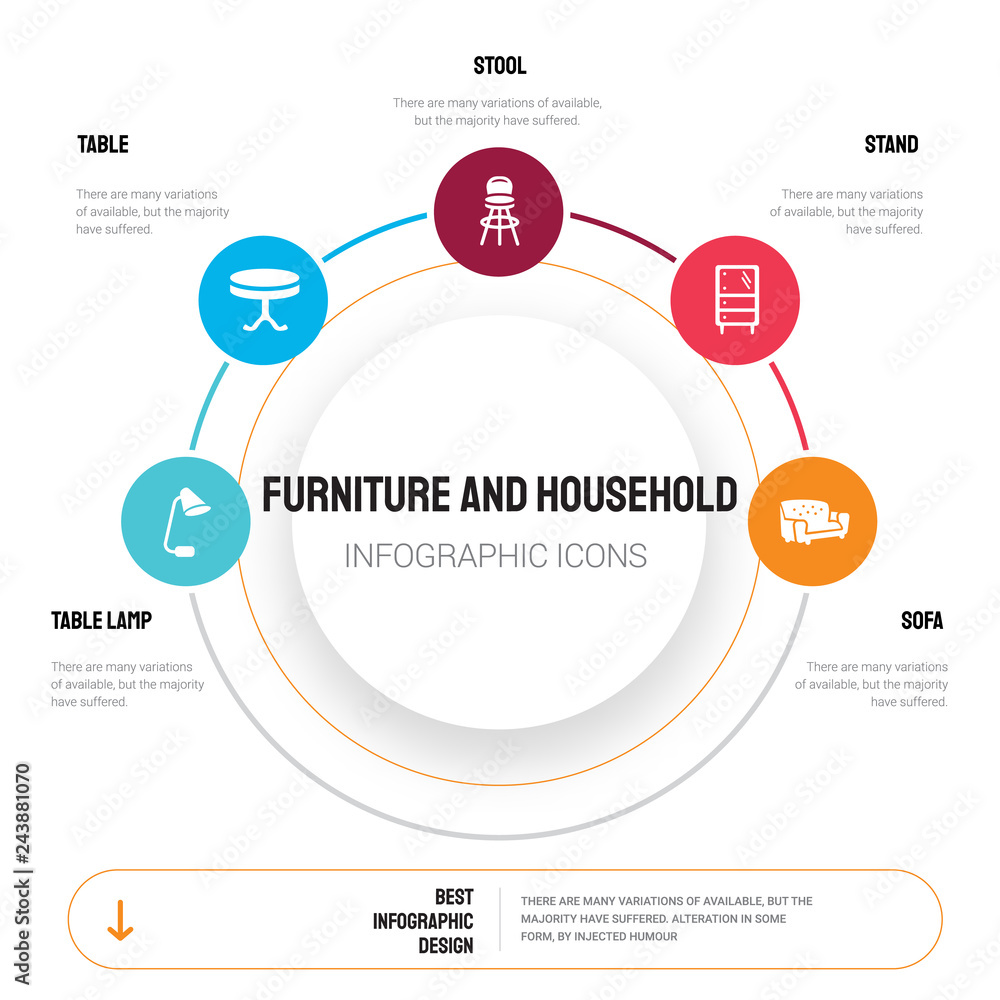 STOOL

There are many variations of available, but the majority have suffered.

TABLE

There are many variations of available, but the majority have suffered.

STAND

There are many variations of available, but the majority have suffered.

FURNITURE AND HOUSEHOLD

INFOGRAPHIC ICONS

TABLE LAMP

There are many variations of available, but the majority have suffered.

SOFA

There are many variations of available, but the majority have suffered.

BEST INFOGRAPHIC DESIGN

THERE ARE MANY VARIATIONS OF AVAILABLE, BUT THE MAJORITY HAVE SUFFERED. ALTERATION IN SOME FORM, BY INJECTED HUMOUR

Adobe Stock | #243881070