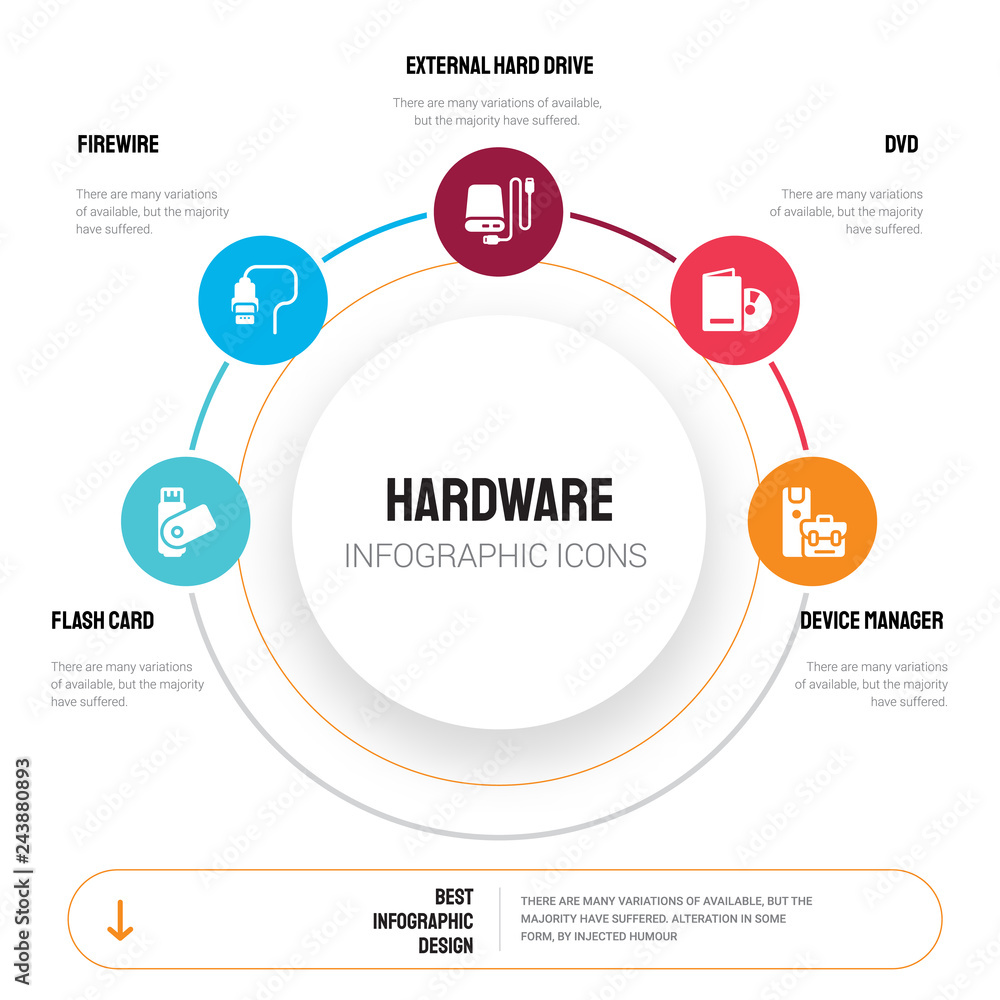 EXTERNAL HARD DRIVE
There are many variations of available, but the majority have suffered.

FIREWIRE
There are many variations of available, but the majority have suffered.

DVD
There are many variations of available, but the majority have suffered.

HARDWARE
INFOGRAPHIC ICONS

FLASH CARD
There are many variations of available, but the majority have suffered.

DEVICE MANAGER
There are many variations of available, but the majority have suffered.

BEST INFOGRAPHIC DESIGN
THERE ARE MANY VARIATIONS OF AVAILABLE, BUT THE MAJORITY HAVE SUFFERED. ALTERATION IN SOME FORM, BY INJECTED HUMOUR

Adobe Stock | #243880893