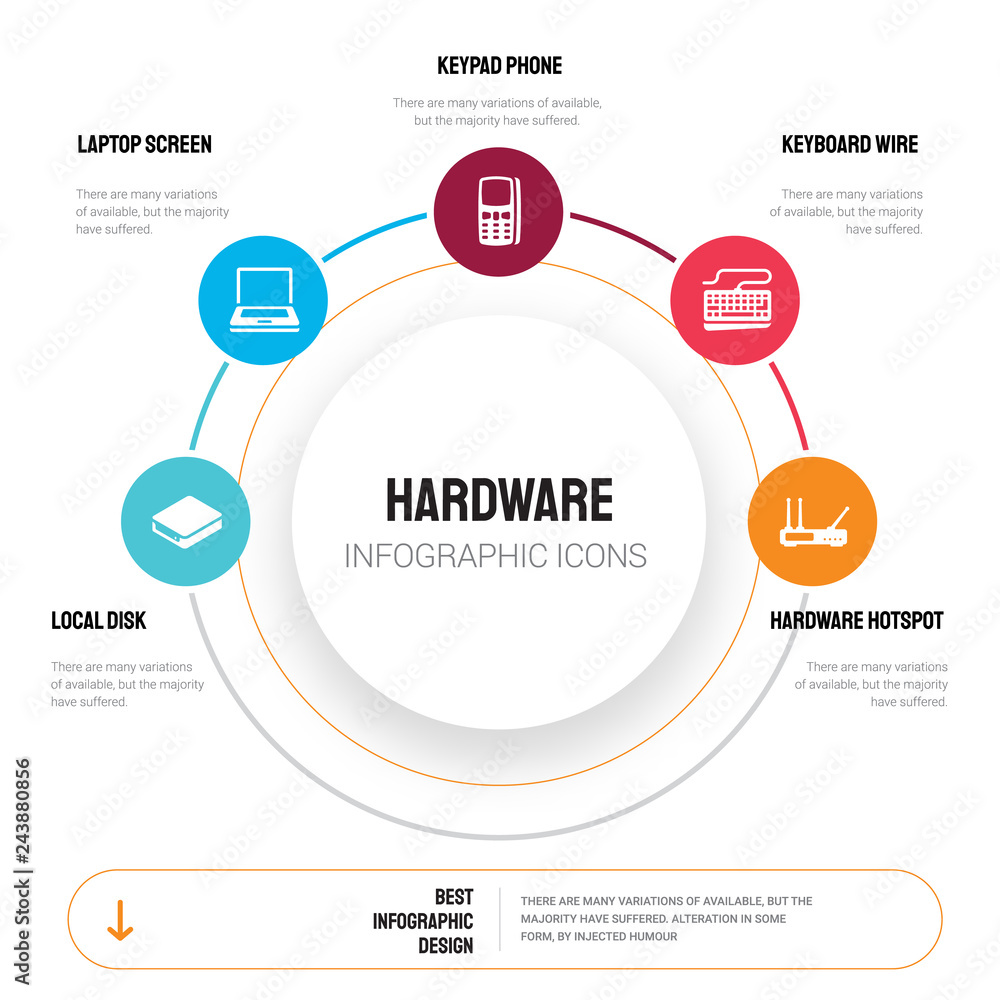 KEYPAD PHONE

There are many variations of available, but the majority have suffered.

LAPTOP SCREEN

There are many variations of available, but the majority have suffered.

KEYBOARD WIRE

There are many variations of available, but the majority have suffered.

HARDWARE

INFOGRAPHIC ICONS

LOCAL DISK

There are many variations of available, but the majority have suffered.

HARDWARE HOTSPOT

There are many variations of available, but the majority have suffered.

BEST INFOGRAPHIC DESIGN

THERE ARE MANY VARIATIONS OF AVAILABLE, BUT THE MAJORITY HAVE SUFFERED. ALTERATION IN SOME FORM, BY INJECTED HUMOUR

Adobe Stock | #243880856