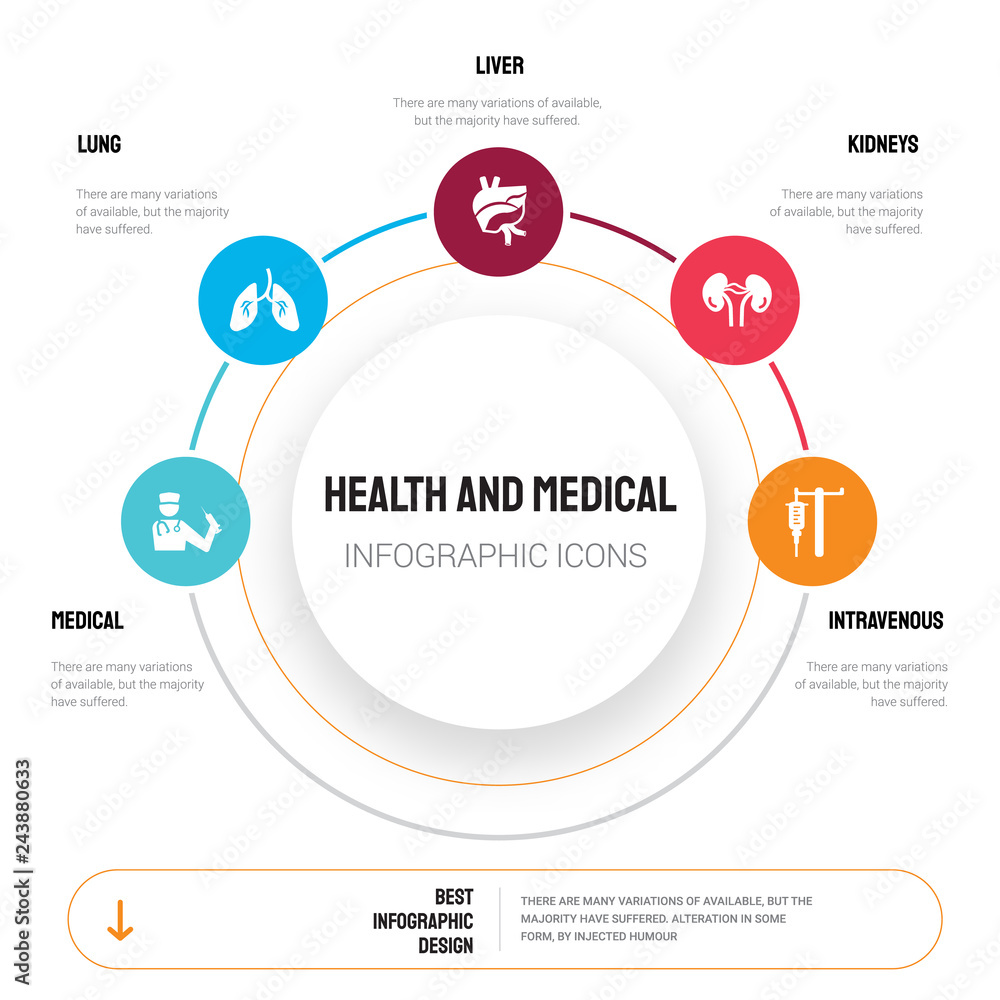 LIVER

There are many variations of available, but the majority have suffered.

LUNG

There are many variations of available, but the majority have suffered.

KIDNEYS

There are many variations of available, but the majority have suffered.

HEALTH AND MEDICAL

INFOGRAPHIC ICONS

MEDICAL

There are many variations of available, but the majority have suffered.

INTRAVENOUS

There are many variations of available, but the majority have suffered.

BEST INFOGRAPHIC DESIGN

THERE ARE MANY VARIATIONS OF AVAILABLE, BUT THE MAJORITY HAVE SUFFERED. ALTERATION IN SOME FORM, BY INJECTED HUMOUR

Adobe Stock | #243880633