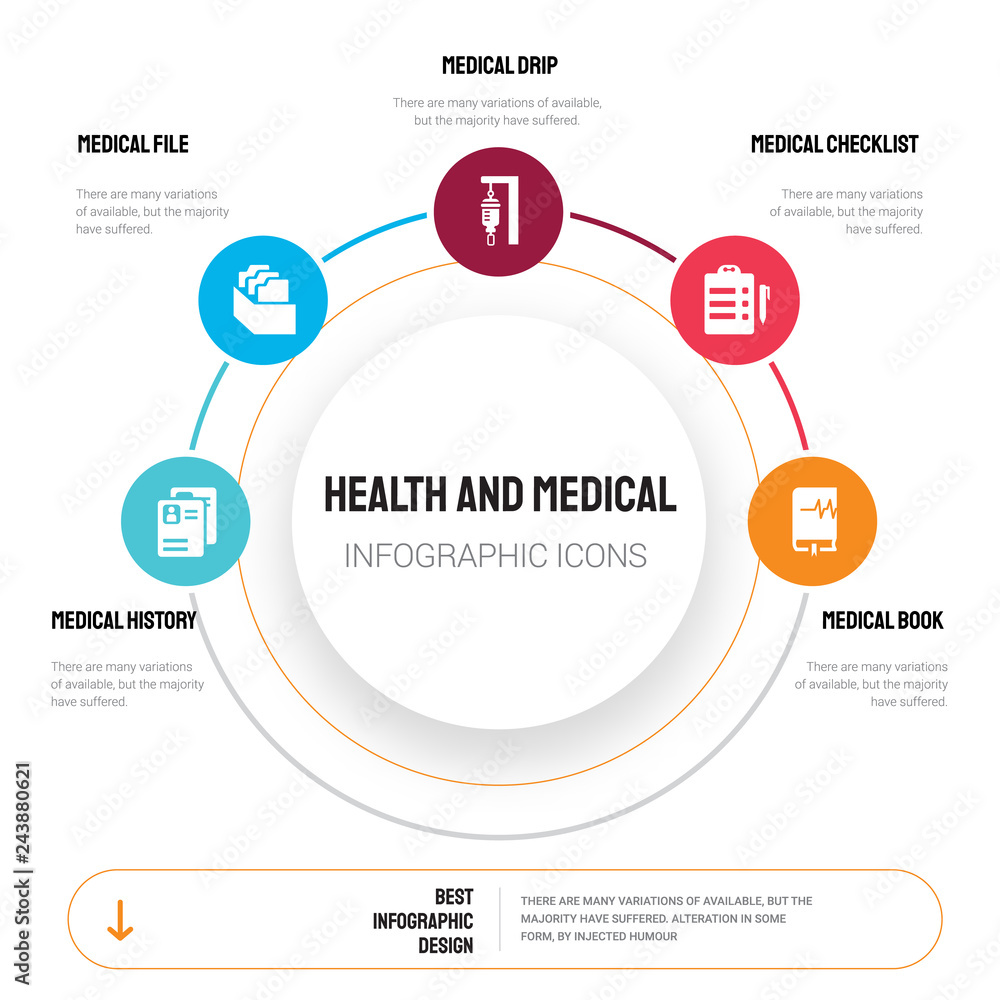 MEDICAL DRIP

There are many variations of available, but the majority have suffered.

MEDICAL FILE

There are many variations of available, but the majority have suffered.

MEDICAL CHECKLIST

There are many variations of available, but the majority have suffered.

HEALTH AND MEDICAL

INFOGRAPHIC ICONS

MEDICAL HISTORY

There are many variations of available, but the majority have suffered.

MEDICAL BOOK

There are many variations of available, but the majority have suffered.

BEST INFOGRAPHIC DESIGN

THERE ARE MANY VARIATIONS OF AVAILABLE, BUT THE MAJORITY HAVE SUFFERED. ALTERATION IN SOME FORM, BY INJECTED HUMOUR

Adobe Stock | #243880621