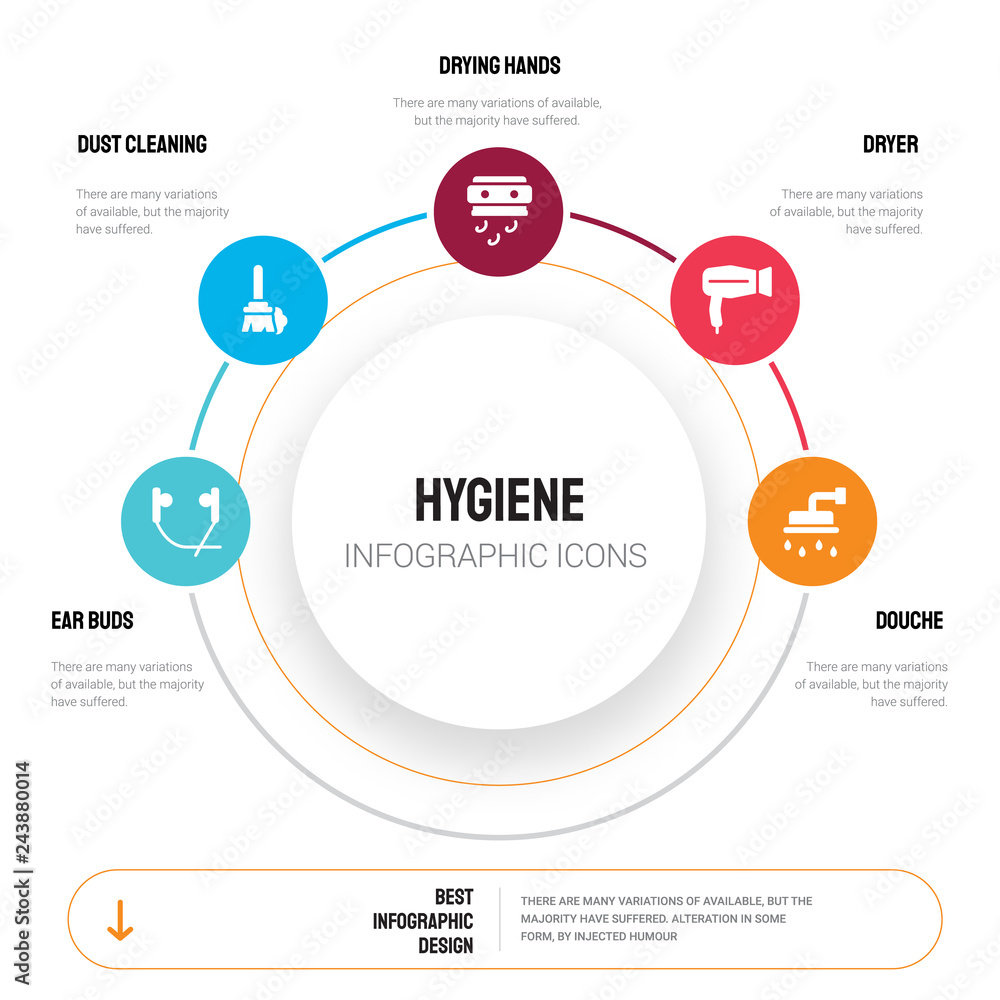 DRYING HANDS

There are many variations of available, but the majority have suffered.

DUST CLEANING

There are many variations of available, but the majority have suffered.

DRYER

There are many variations of available, but the majority have suffered.

HYGIENE

INFOGRAPHIC ICONS

EAR BUDS

There are many variations of available, but the majority have suffered.

DOUCHE

There are many variations of available, but the majority have suffered.

BEST INFOGRAPHIC DESIGN

THERE ARE MANY VARIATIONS OF AVAILABLE, BUT THE MAJORITY HAVE SUFFERED. ALTERATION IN SOME FORM, BY INJECTED HUMOUR

Adobe Stock | #243880014