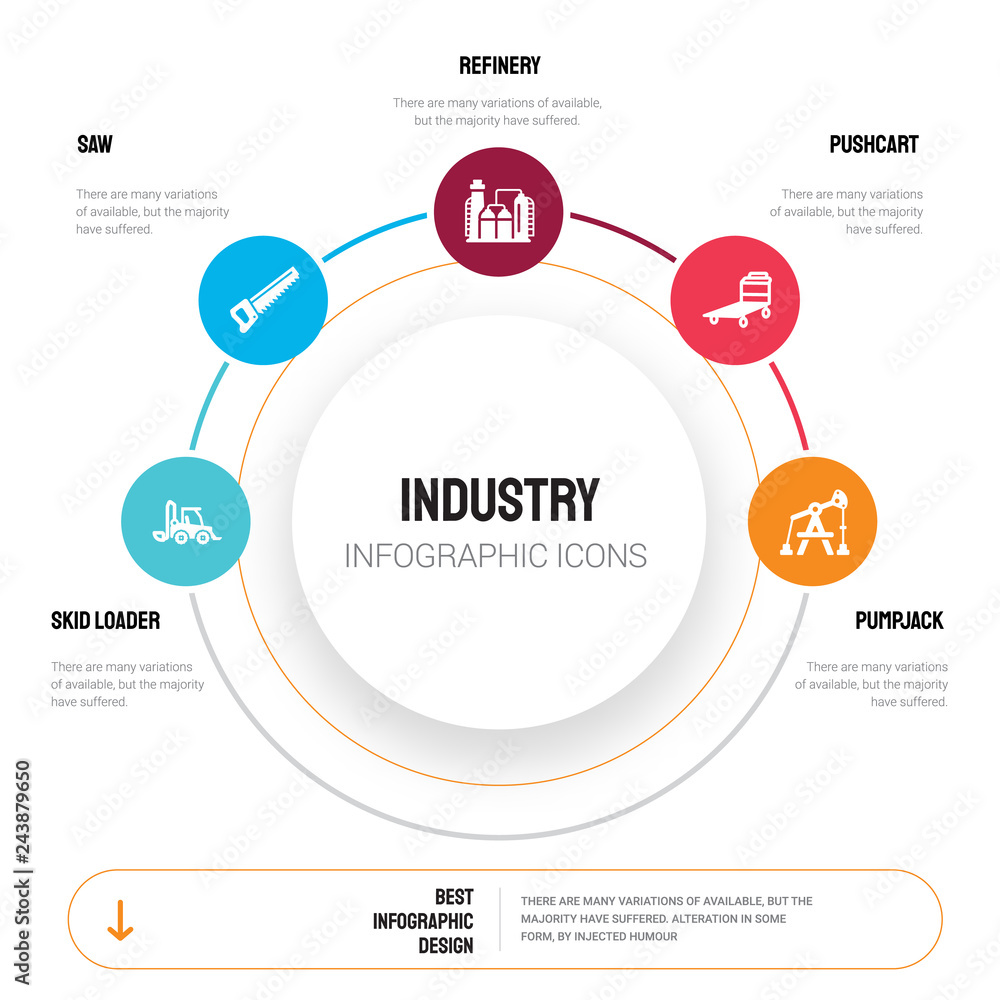 REFINERY

There are many variations of available, but the majority have suffered.

SAW

There are many variations of available, but the majority have suffered.

PUSHCART

There are many variations of available, but the majority have suffered.

INDUSTRY

INFOGRAPHIC ICONS

SKID LOADER

There are many variations of available, but the majority have suffered.

PUMPJACK

There are many variations of available, but the majority have suffered.

BEST INFOGRAPHIC DESIGN

THERE ARE MANY VARIATIONS OF AVAILABLE, BUT THE MAJORITY HAVE SUFFERED. ALTERATION IN SOME FORM, BY INJECTED HUMOUR

Adobe Stock | #243879650