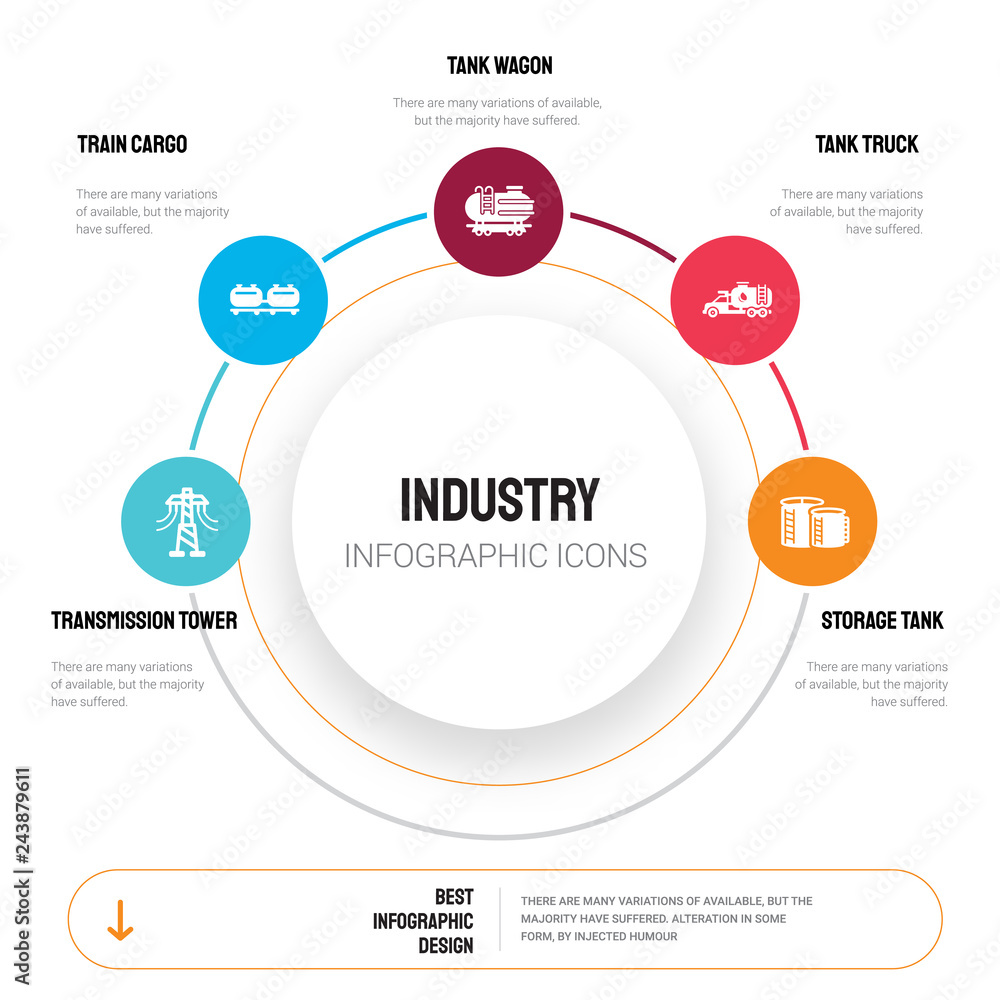 TANK WAGON

There are many variations of available, but the majority have suffered.

TRAIN CARGO

There are many variations of available, but the majority have suffered.

TANK TRUCK

There are many variations of available, but the majority have suffered.

INDUSTRY

INFOGRAPHIC ICONS

TRANSMISSION TOWER

There are many variations of available, but the majority have suffered.

STORAGE TANK

There are many variations of available, but the majority have suffered.

BEST INFOGRAPHIC DESIGN

THERE ARE MANY VARIATIONS OF AVAILABLE, BUT THE MAJORITY HAVE SUFFERED. ALTERATION IN SOME FORM, BY INJECTED HUMOUR

Adobe Stock | #243879611