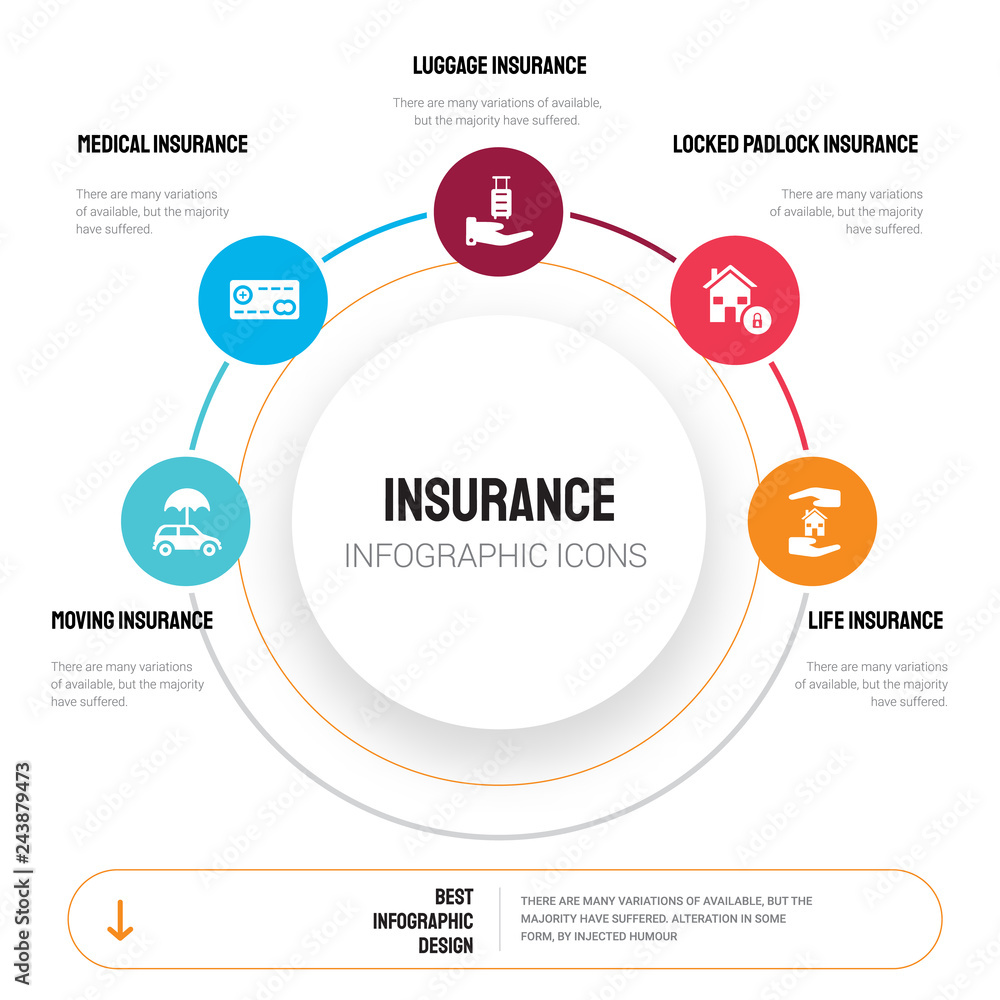 LUGGAGE INSURANCE

There are many variations of available, but the majority have suffered.

MEDICAL INSURANCE

There are many variations of available, but the majority have suffered.

LOCKED PADLOCK INSURANCE

There are many variations of available, but the majority have suffered.

INSURANCE

INFOGRAPHIC ICONS

MOVING INSURANCE

There are many variations of available, but the majority have suffered.

LIFE INSURANCE

There are many variations of available, but the majority have suffered.

BEST INFOGRAPHIC DESIGN

THERE ARE MANY VARIATIONS OF AVAILABLE, BUT THE MAJORITY HAVE SUFFERED. ALTERATION IN SOME FORM, BY INJECTED HUMOUR

Adobe Stock | #243879473