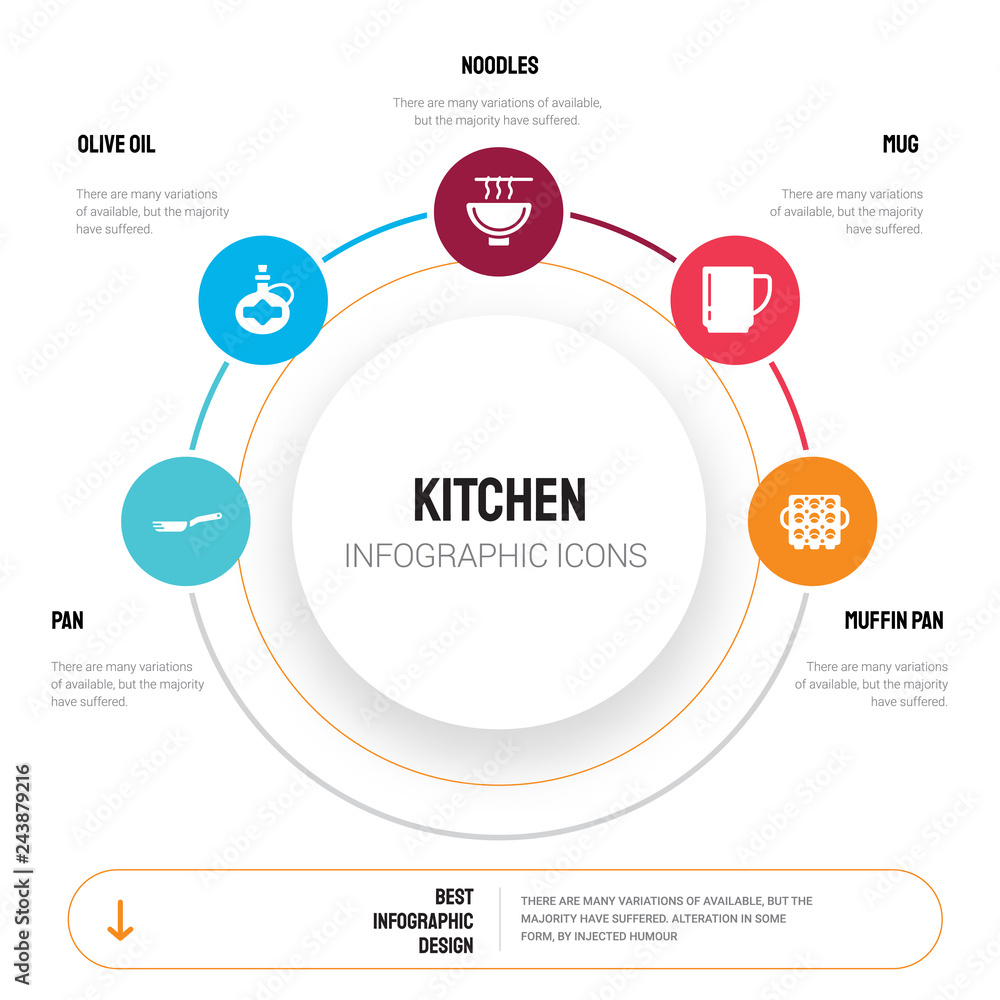 NOODLES

There are many variations of available, but the majority have suffered.

OLIVE OIL

There are many variations of available, but the majority have suffered.

MUG

There are many variations of available, but the majority have suffered.

KITCHEN

INFOGRAPHIC ICONS

PAN

There are many variations of available, but the majority have suffered.

MUFFIN PAN

There are many variations of available, but the majority have suffered.

BEST INFOGRAPHIC DESIGN

THERE ARE MANY VARIATIONS OF AVAILABLE, BUT THE MAJORITY HAVE SUFFERED. ALTERATION IN SOME FORM, BY INJECTED HUMOUR

Adobe Stock | #243879216