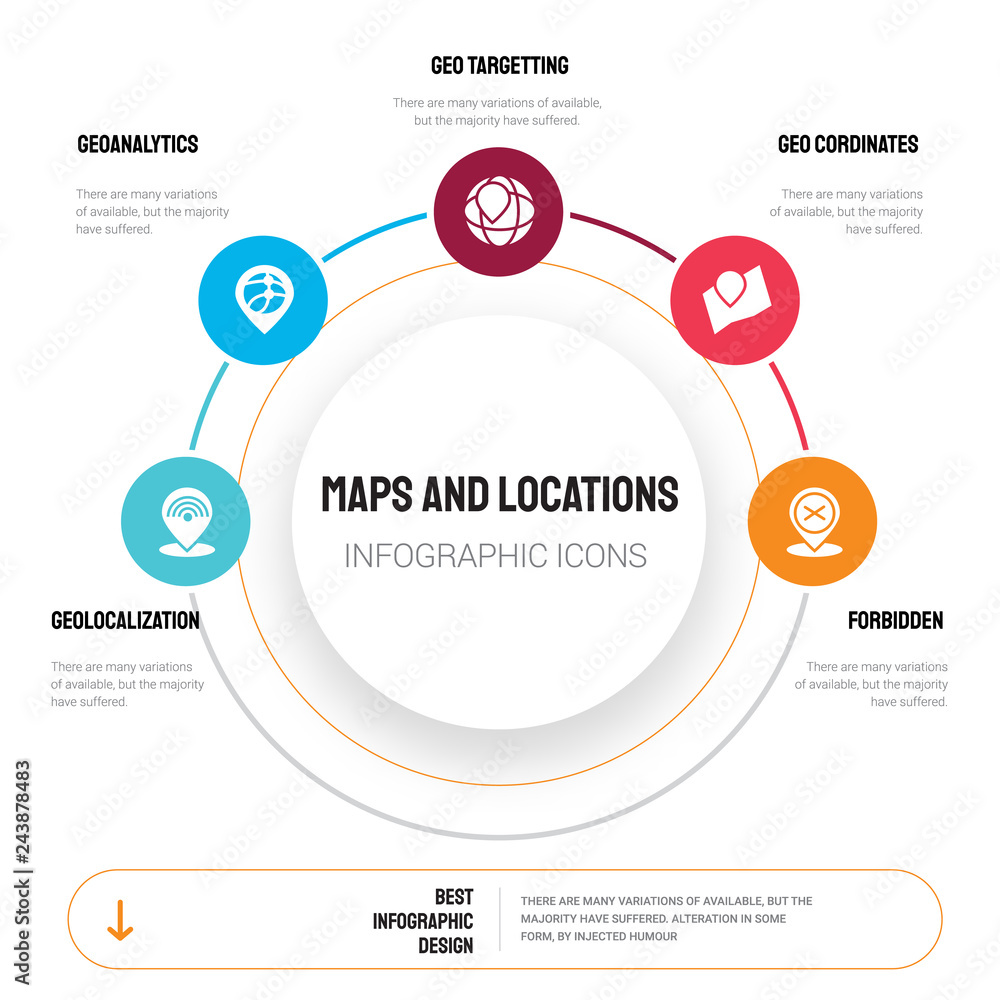 GEO TARGETTING
There are many variations of available, but the majority have suffered.

GEOANALYTICS
There are many variations of available, but the majority have suffered.

GEO CORDINATES
There are many variations of available, but the majority have suffered.

MAPS AND LOCATIONS
INFOGRAPHIC ICONS

GEOLOCALIZATION
There are many variations of available, but the majority have suffered.

FORBIDDEN
There are many variations of available, but the majority have suffered.

BEST INFOGRAPHIC DESIGN
THERE ARE MANY VARIATIONS OF AVAILABLE, BUT THE MAJORITY HAVE SUFFERED. ALTERATION IN SOME FORM, BY INJECTED HUMOUR

Adobe Stock | #243878483