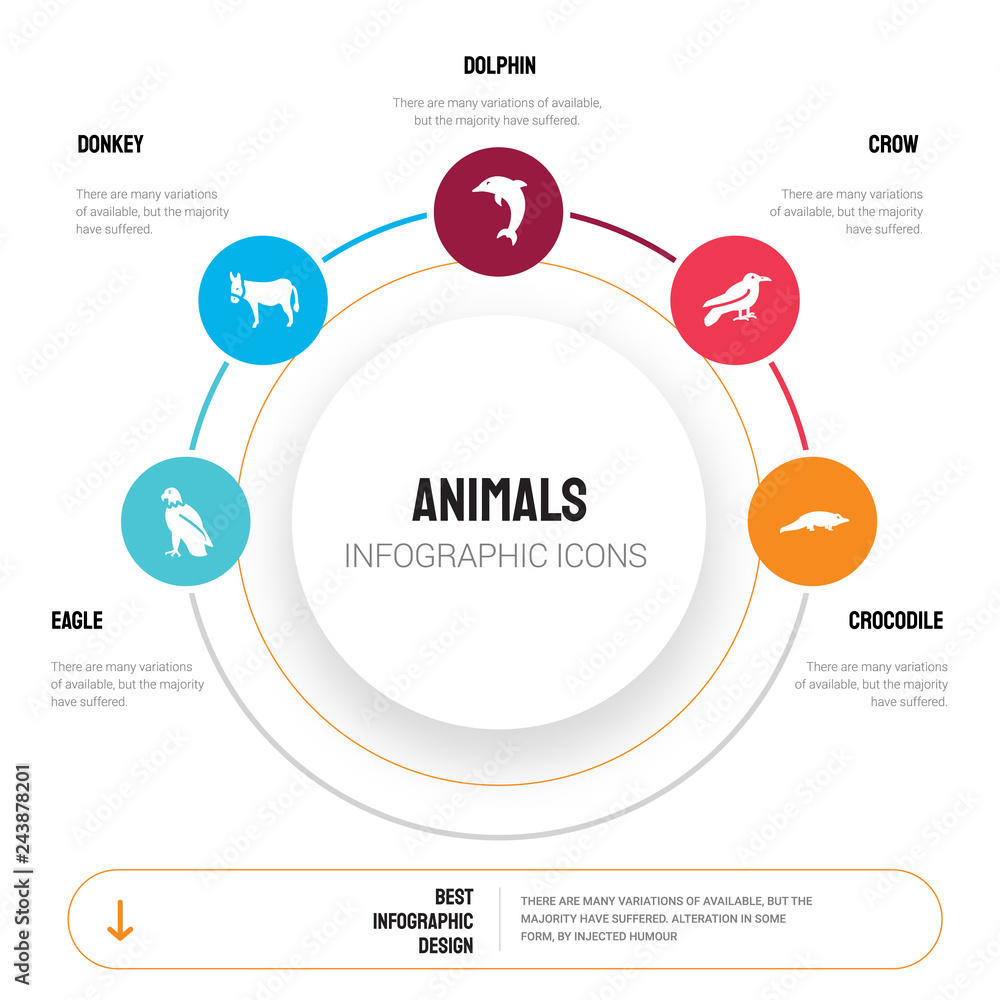 DOLPHIN

There are many variations of available, but the majority have suffered.

DONKEY

There are many variations of available, but the majority have suffered.

CROW

There are many variations of available, but the majority have suffered.

ANIMALS

INFOGRAPHIC ICONS

EAGLE

There are many variations of available, but the majority have suffered.

CROCODILE

There are many variations of available, but the majority have suffered.

BEST INFOGRAPHIC DESIGN

THERE ARE MANY VARIATIONS OF AVAILABLE, BUT THE MAJORITY HAVE SUFFERED. ALTERATION IN SOME FORM, BY INJECTED HUMOUR

Adobe Stock | #243878201