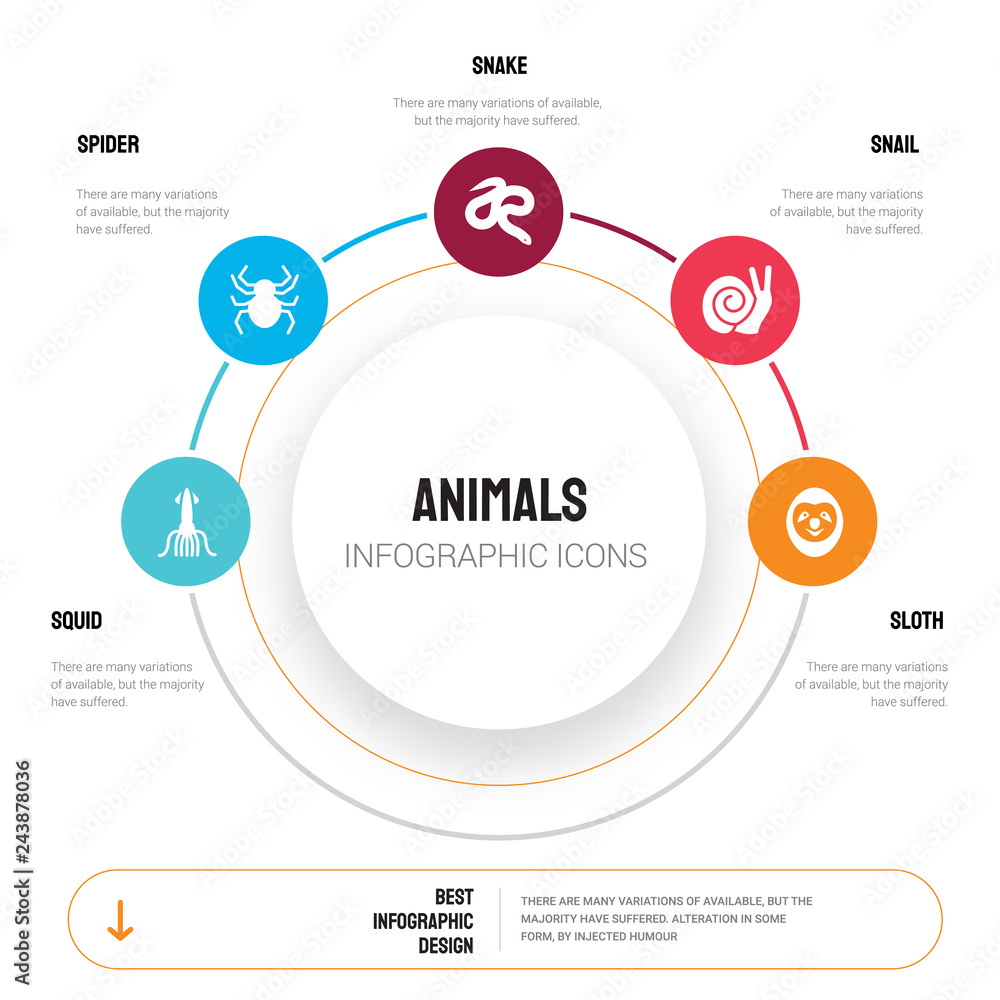 SNAKE

There are many variations of available, but the majority have suffered.

SPIDER

There are many variations of available, but the majority have suffered.

SNAIL

There are many variations of available, but the majority have suffered.

ANIMALS
INFOGRAPHIC ICONS

SQUID

There are many variations of available, but the majority have suffered.

SLOTH

There are many variations of available, but the majority have suffered.

BEST INFOGRAPHIC DESIGN

THERE ARE MANY VARIATIONS OF AVAILABLE, BUT THE MAJORITY HAVE SUFFERED. ALTERATION IN SOME FORM, BY INJECTED HUMOUR

Adobe Stock | #243878036