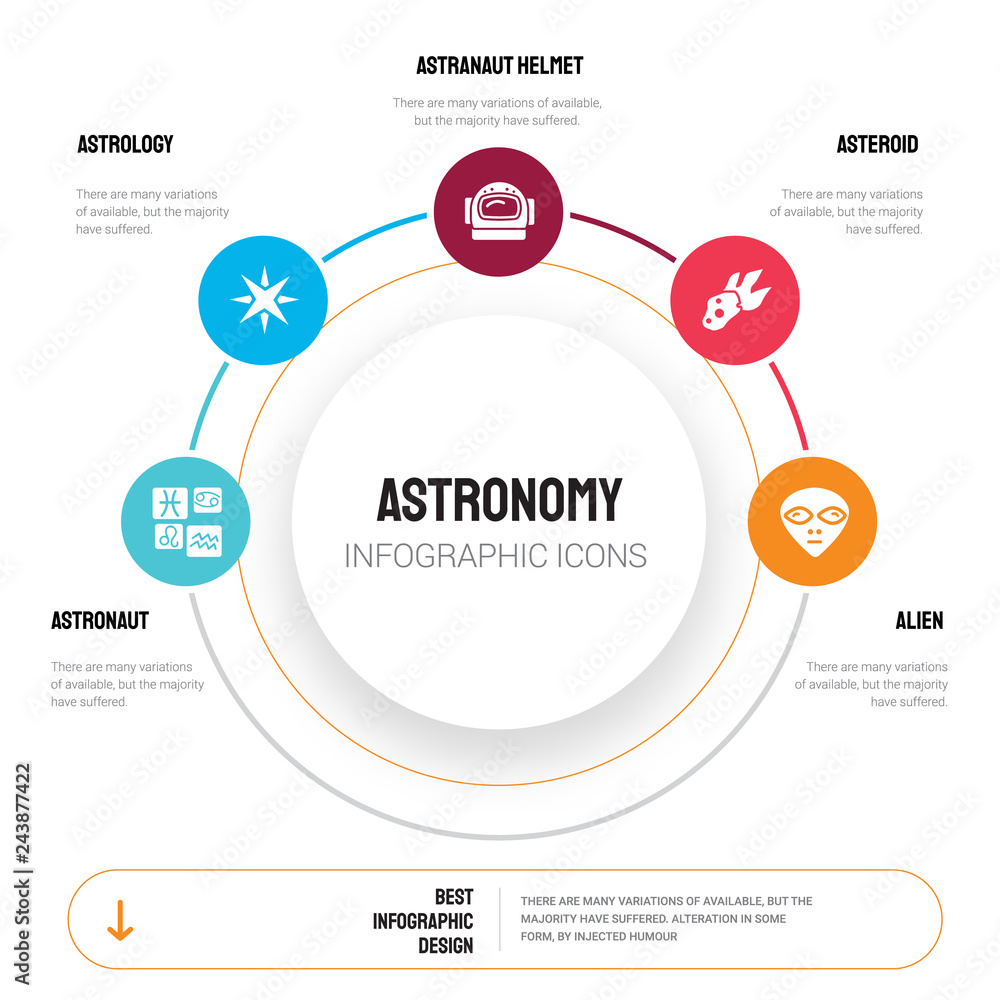 ASTRANAUT HELMET

There are many variations of available, but the majority have suffered.

ASTROLOGY

There are many variations of available, but the majority have suffered.

ASTEROID

There are many variations of available, but the majority have suffered.

ASTRONOMY

INFOGRAPHIC ICONS

ASTRONAUT

There are many variations of available, but the majority have suffered.

ALIEN

There are many variations of available, but the majority have suffered.

BEST INFOGRAPHIC DESIGN

THERE ARE MANY VARIATIONS OF AVAILABLE, BUT THE MAJORITY HAVE SUFFERED. ALTERATION IN SOME FORM, BY INJECTED HUMOUR

Adobe Stock | #243877422