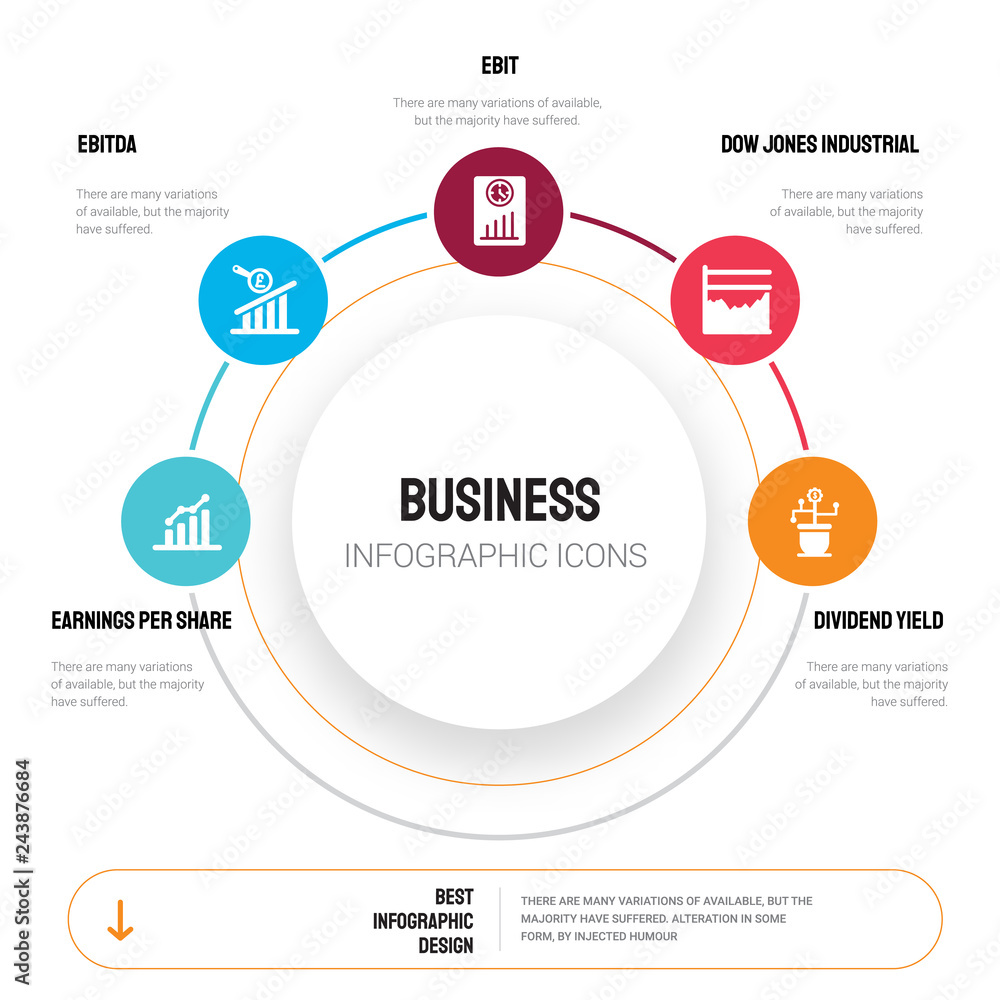 EBIT

There are many variations of available, but the majority have suffered.

EBITDA

There are many variations of available, but the majority have suffered.

DOW JONES INDUSTRIAL

There are many variations of available, but the majority have suffered.

BUSINESS

INFOGRAPHIC ICONS

EARNINGS PER SHARE

There are many variations of available, but the majority have suffered.

DIVIDEND YIELD

There are many variations of available, but the majority have suffered.

BEST INFOGRAPHIC DESIGN

THERE ARE MANY VARIATIONS OF AVAILABLE, BUT THE MAJORITY HAVE SUFFERED. ALTERATION IN SOME FORM, BY INJECTED HUMOUR

Adobe Stock | #243876684