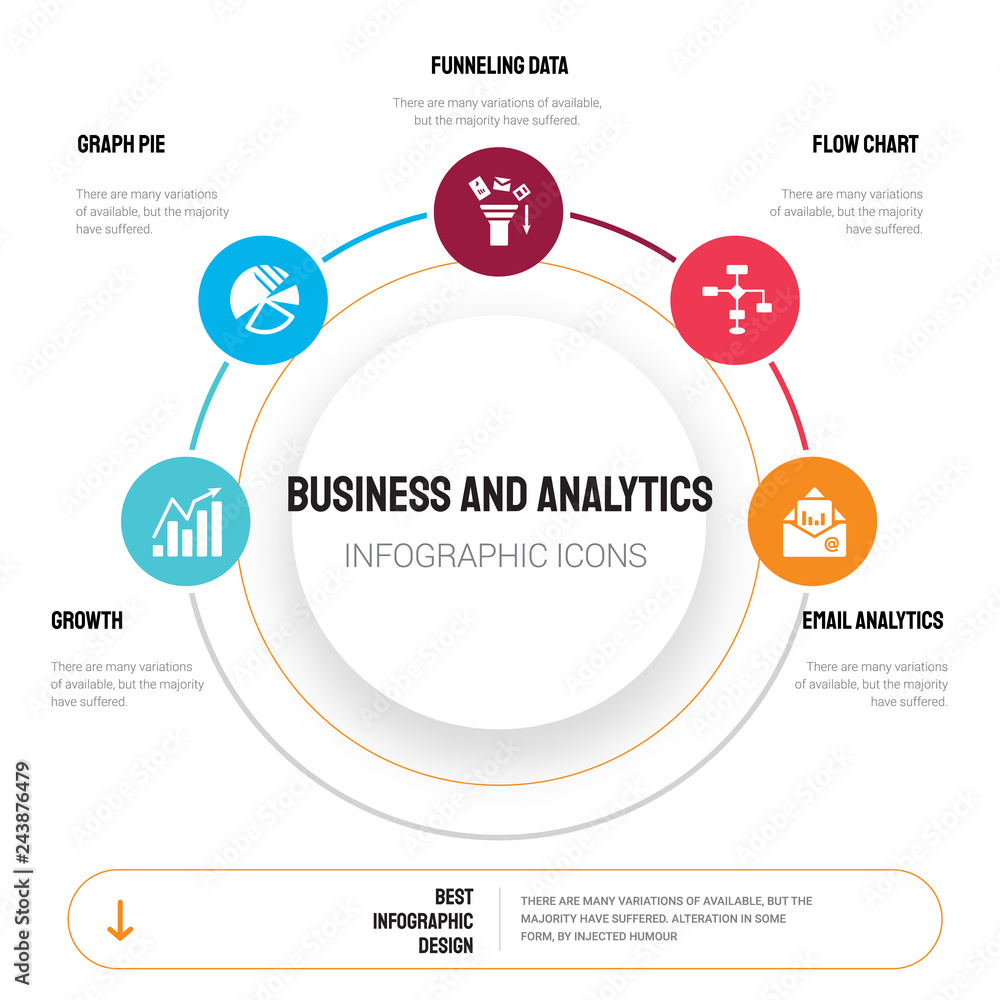 FUNNELING DATA

There are many variations of available, but the majority have suffered.

GRAPH PIE

There are many variations of available, but the majority have suffered.

FLOW CHART

There are many variations of available, but the majority have suffered.

BUSINESS AND ANALYTICS

INFOGRAPHIC ICONS

GROWTH

There are many variations of available, but the majority have suffered.

EMAIL ANALYTICS

There are many variations of available, but the majority have suffered.

BEST INFOGRAPHIC DESIGN

THERE ARE MANY VARIATIONS OF AVAILABLE, BUT THE MAJORITY HAVE SUFFERED. ALTERATION IN SOME FORM, BY INJECTED HUMOUR

Adobe Stock | #243876479