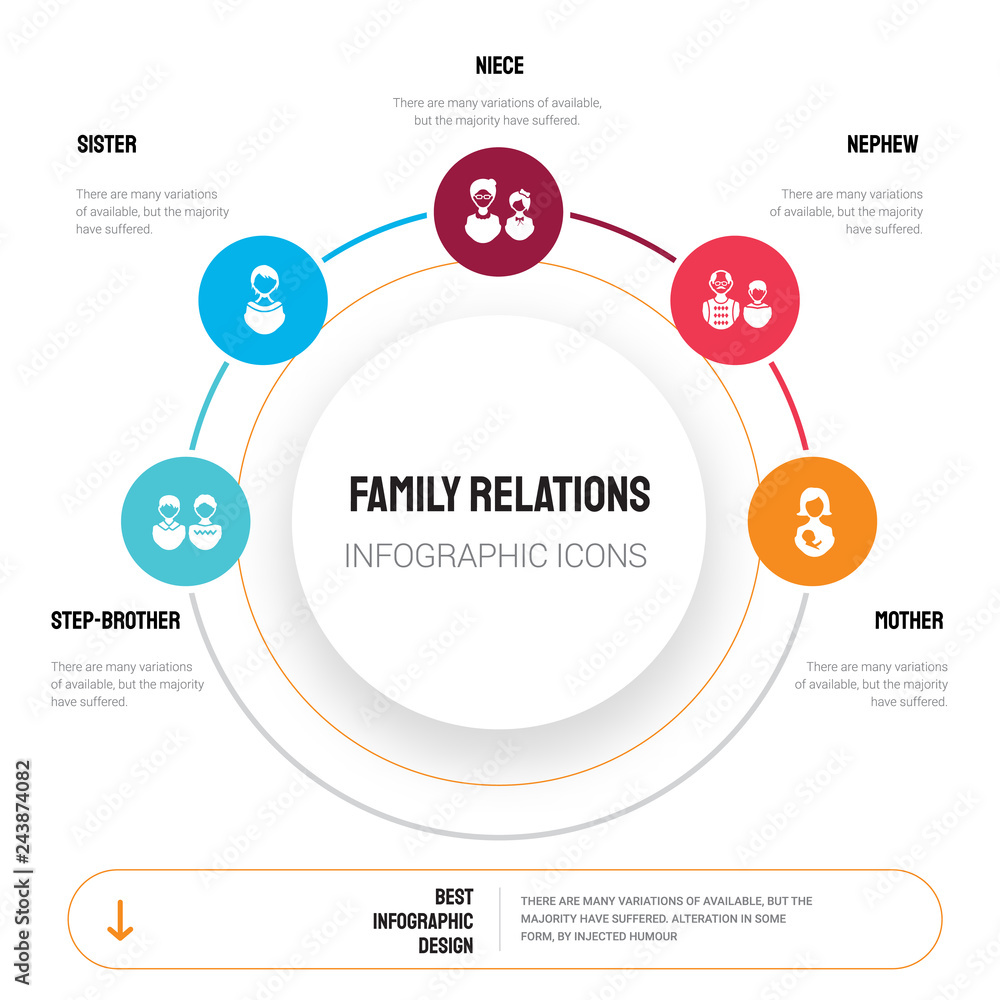 NIECE

There are many variations of available, but the majority have suffered.

SISTER

There are many variations of available, but the majority have suffered.

NEPHEW

There are many variations of available, but the majority have suffered.

FAMILY RELATIONS

INFOGRAPHIC ICONS

STEP-BROTHER

There are many variations of available, but the majority have suffered.

MOTHER

There are many variations of available, but the majority have suffered.

BEST INFOGRAPHIC DESIGN

THERE ARE MANY VARIATIONS OF AVAILABLE, BUT THE MAJORITY HAVE SUFFERED. ALTERATION IN SOME FORM, BY INJECTED HUMOUR

Adobe Stock | #243874082