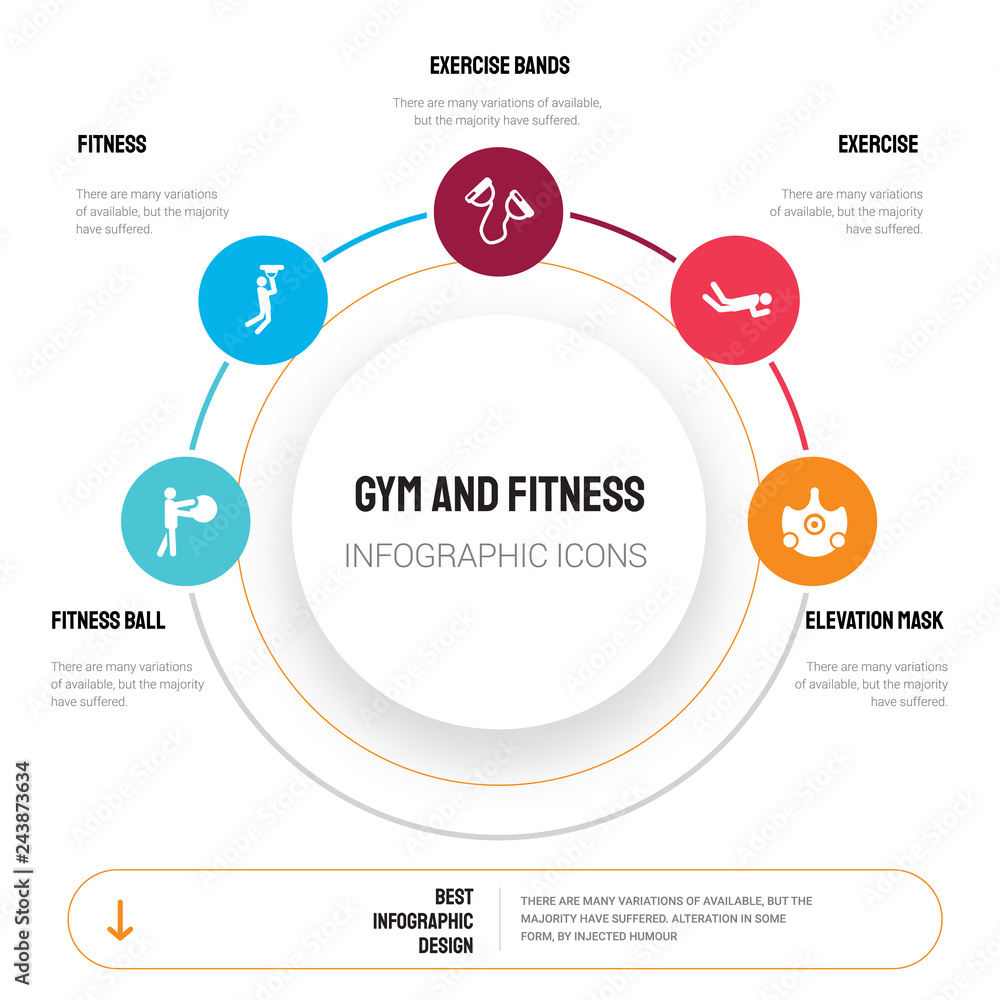 EXERCISE BANDS

There are many variations of available, but the majority have suffered.

FITNESS

There are many variations of available, but the majority have suffered.

EXERCISE

There are many variations of available, but the majority have suffered.

GYM AND FITNESS

INFOGRAPHIC ICONS

FITNESS BALL

There are many variations of available, but the majority have suffered.

ELEVATION MASK

There are many variations of available, but the majority have suffered.

BEST INFOGRAPHIC DESIGN

THERE ARE MANY VARIATIONS OF AVAILABLE, BUT THE MAJORITY HAVE SUFFERED. ALTERATION IN SOME FORM, BY INJECTED HUMOUR

Adobe Stock | #243873634