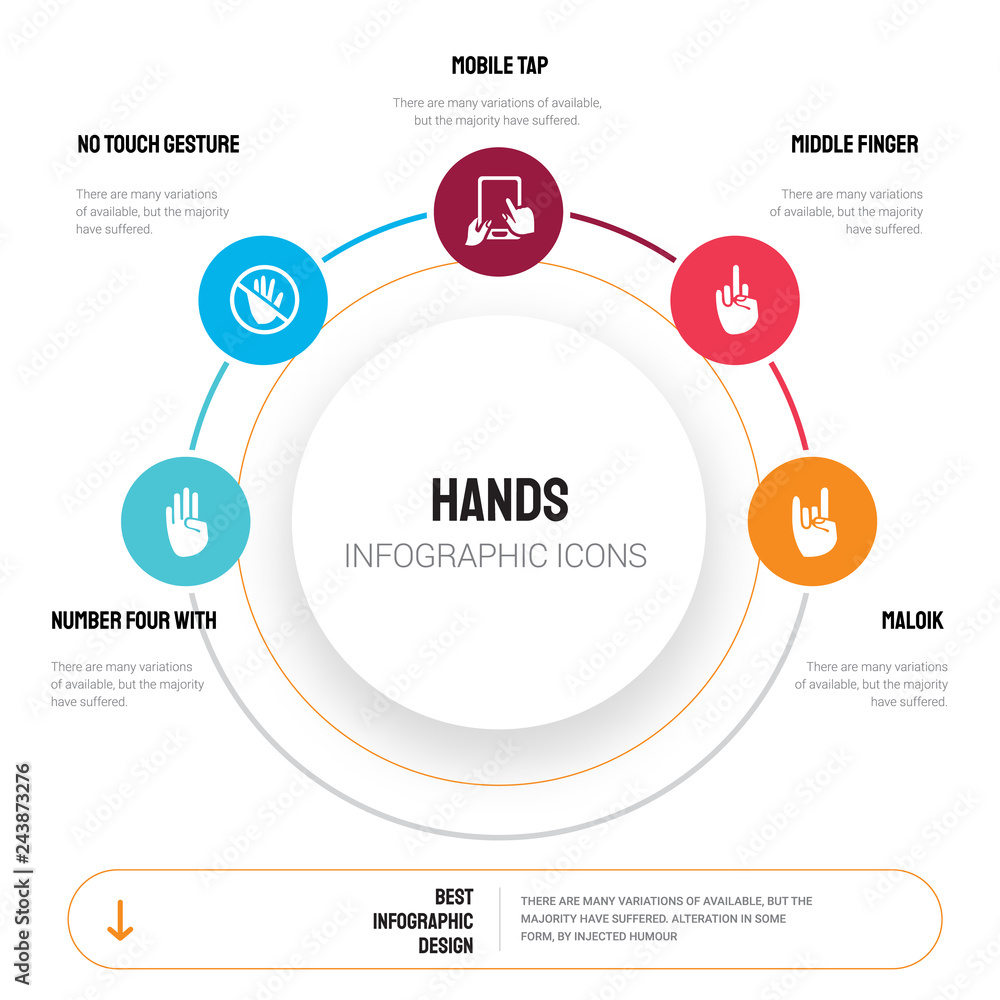 MOBILE TAP

There are many variations of available, but the majority have suffered.

NO TOUCH GESTURE

There are many variations of available, but the majority have suffered.

MIDDLE FINGER

There are many variations of available, but the majority have suffered.

HANDS

INFOGRAPHIC ICONS

NUMBER FOUR WITH

There are many variations of available, but the majority have suffered.

MALOIK

There are many variations of available, but the majority have suffered.

BEST INFOGRAPHIC DESIGN

THERE ARE MANY VARIATIONS OF AVAILABLE, BUT THE MAJORITY HAVE SUFFERED. ALTERATION IN SOME FORM, BY INJECTED HUMOUR

Adobe Stock | #243873276