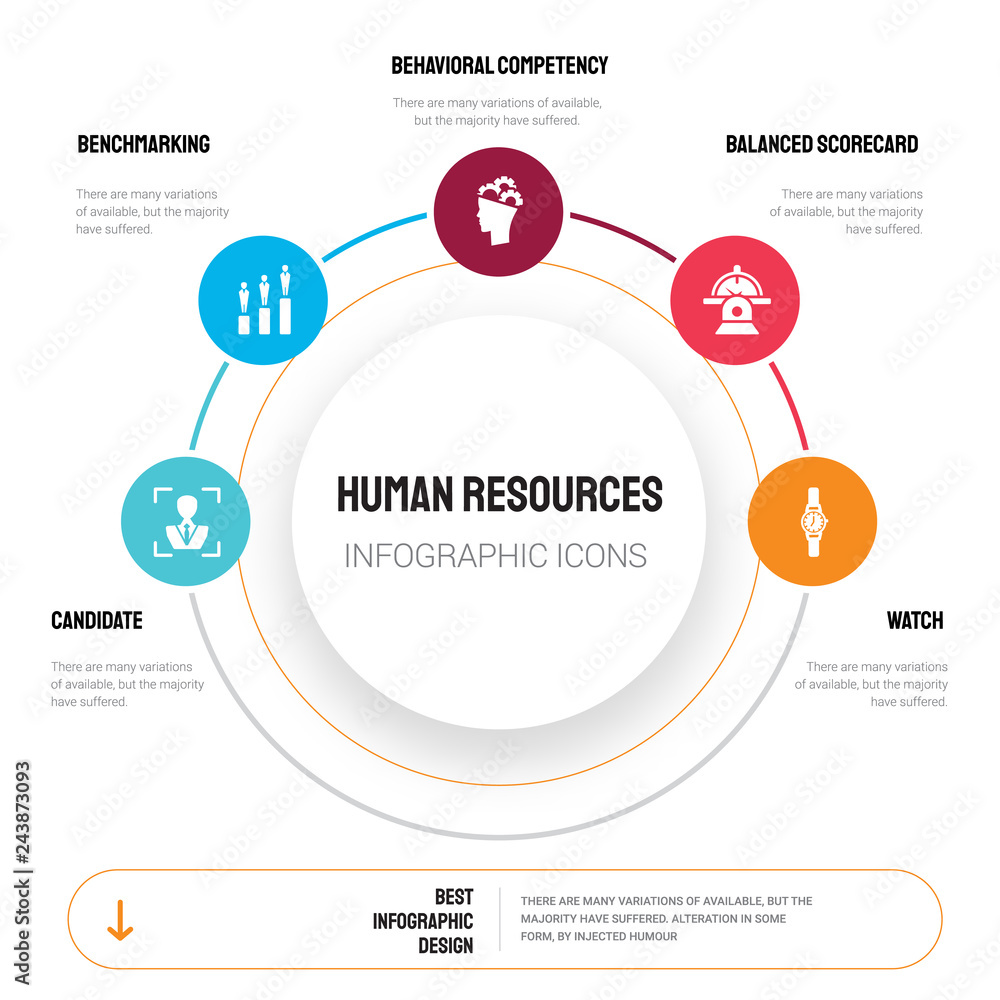 BEHAVIORAL COMPETENCY
There are many variations of available, but the majority have suffered.

BENCHMARKING
There are many variations of available, but the majority have suffered.

BALANCED SCORECARD
There are many variations of available, but the majority have suffered.

HUMAN RESOURCES
INFOGRAPHIC ICONS

CANDIDATE
There are many variations of available, but the majority have suffered.

WATCH
There are many variations of available, but the majority have suffered.

BEST INFOGRAPHIC DESIGN
THERE ARE MANY VARIATIONS OF AVAILABLE, BUT THE MAJORITY HAVE SUFFERED. ALTERATION IN SOME FORM, BY INJECTED HUMOUR

Adobe Stock | #243873093