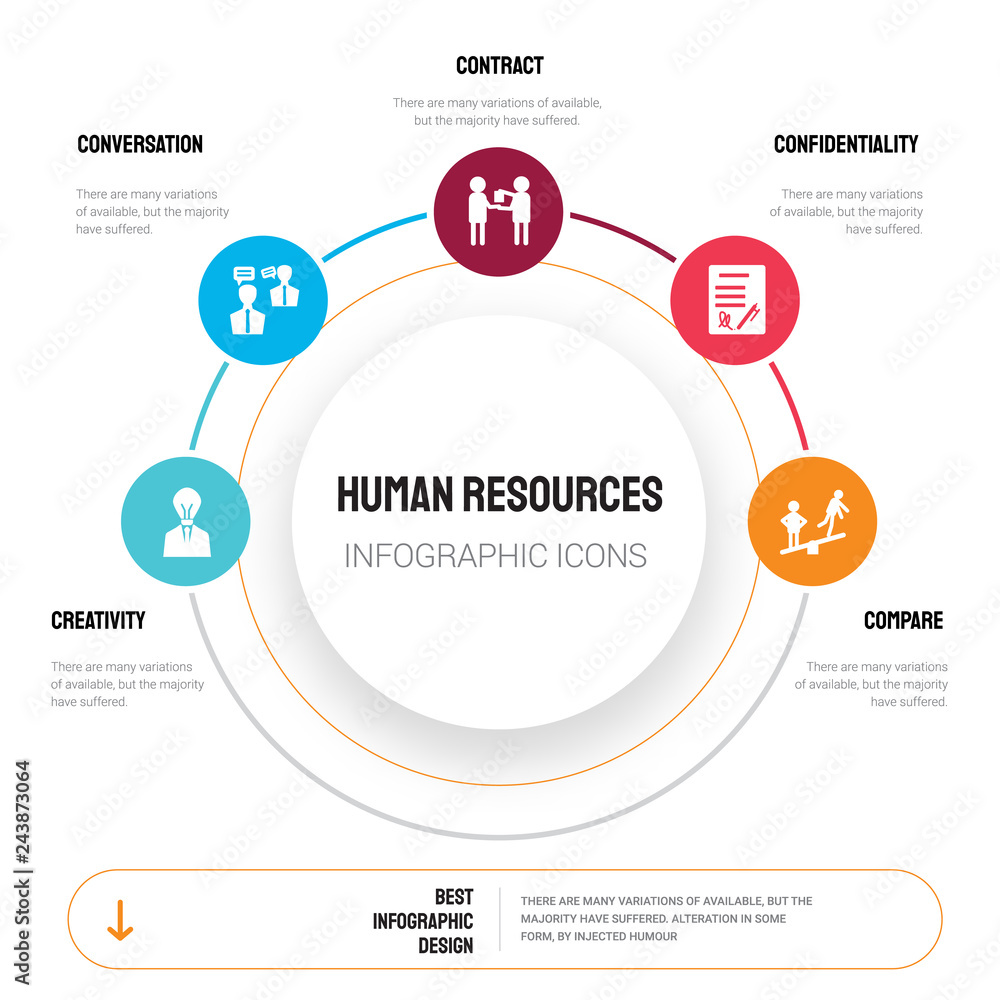 CONTRACT

There are many variations of available, but the majority have suffered.

CONVERSATION

There are many variations of available, but the majority have suffered.

CONFIDENTIALITY

There are many variations of available, but the majority have suffered.

HUMAN RESOURCES

INFOGRAPHIC ICONS

CREATIVITY

There are many variations of available, but the majority have suffered.

COMPARE

There are many variations of available, but the majority have suffered.

BEST INFOGRAPHIC DESIGN

THERE ARE MANY VARIATIONS OF AVAILABLE, BUT THE MAJORITY HAVE SUFFERED. ALTERATION IN SOME FORM, BY INJECTED HUMOUR

Adobe Stock | #243873064