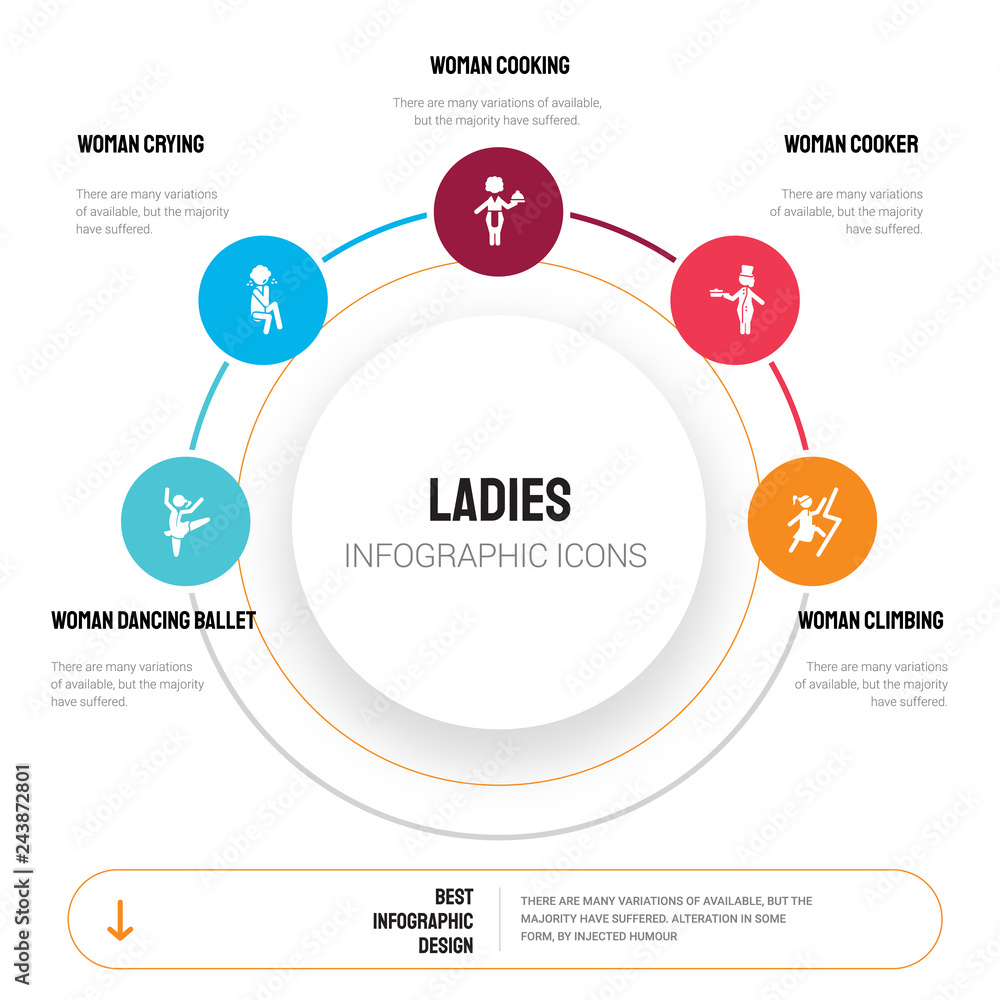 WOMAN COOKING

There are many variations of available, but the majority have suffered.

WOMAN CRYING

There are many variations of available, but the majority have suffered.

WOMAN COOKER

There are many variations of available, but the majority have suffered.

LADIES

INFOGRAPHIC ICONS

WOMAN DANCING BALLET

There are many variations of available, but the majority have suffered.

WOMAN CLIMBING

There are many variations of available, but the majority have suffered.

BEST INFOGRAPHIC DESIGN

THERE ARE MANY VARIATIONS OF AVAILABLE, BUT THE MAJORITY HAVE SUFFERED. ALTERATION IN SOME FORM, BY INJECTED HUMOUR

Adobe Stock | #243872801