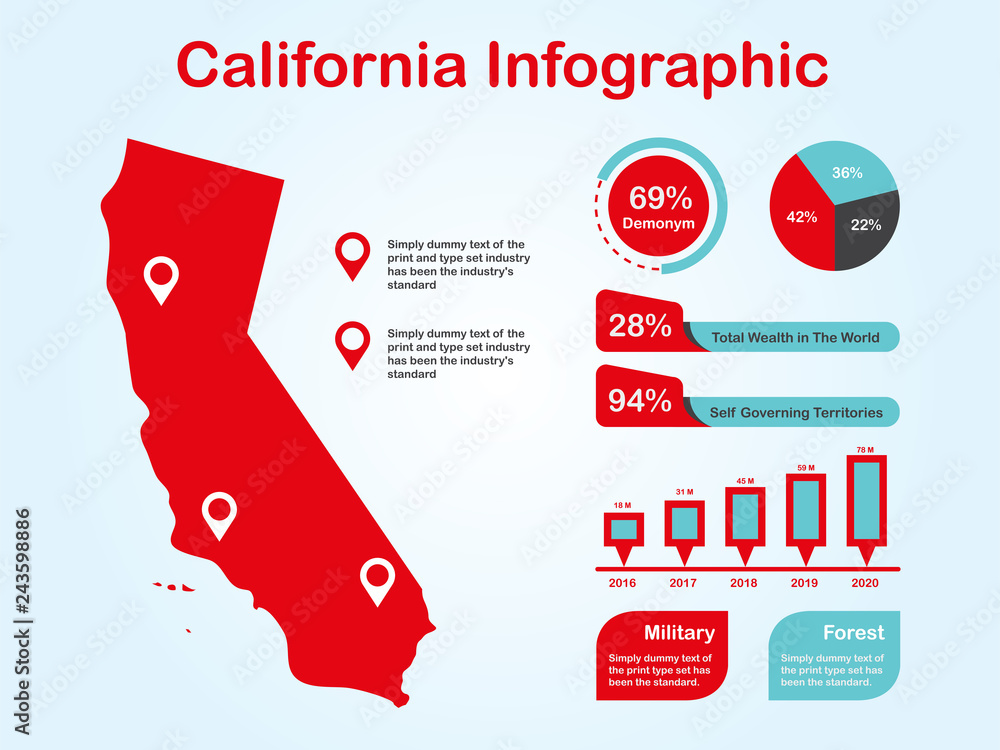 California Infographic

Simply dummy text of the print and type set industry has been the industry's standard

Simply dummy text of the print and type set industry has been the industry's standard

69%
Demonym

36%
42%
22%

28% Total Wealth in The World

94% Self Governing Territories

18 M
31 M
45 M
59 M
78 M
2016
2017
2018
2019
2020

Military
Simply dummy text of the print type set has been the standard.

Forest
Simply dummy text of the print type set has been the standard.

Adobe Stock | #243598886