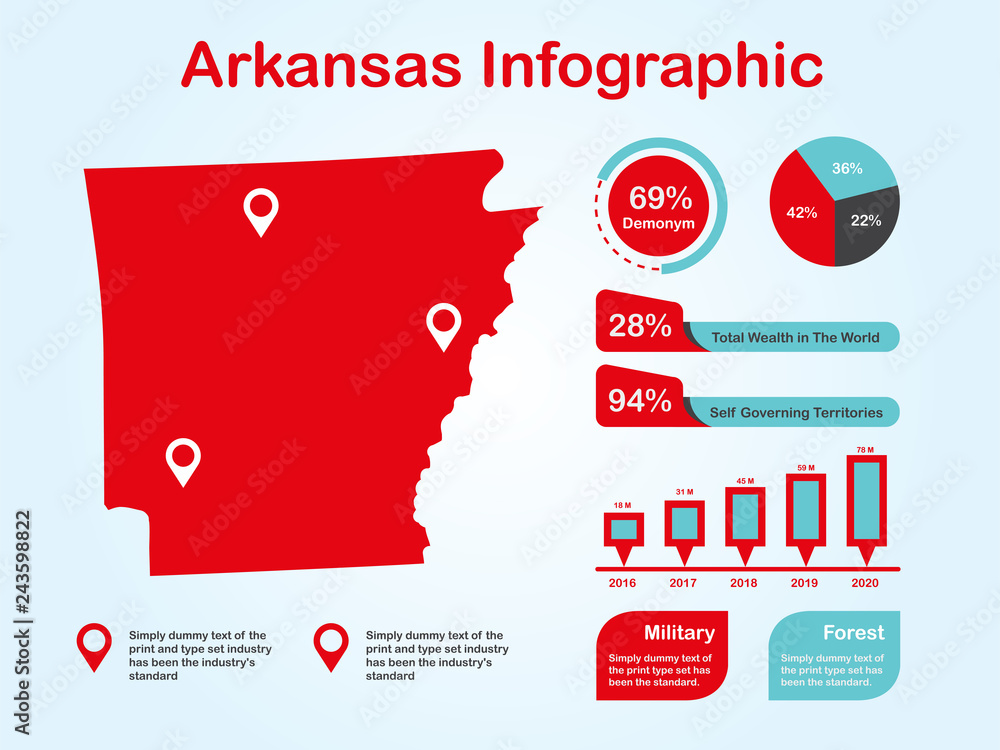 Arkansas Infographic

69%
Demonym

36%
42%
22%

28%
Total Wealth in The World

94%
Self Governing Territories

18 M
31 M
45 M
59 M
78 M

2016
2017
2018
2019
2020

Simply dummy text of the print and type set industry has been the industry's standard

Simply dummy text of the print and type set industry has been the industry's standard

Military
Simply dummy text of the print type set has been the standard.

Forest
Simply dummy text of the print type set has been the standard.

Adobe Stock | #243598822