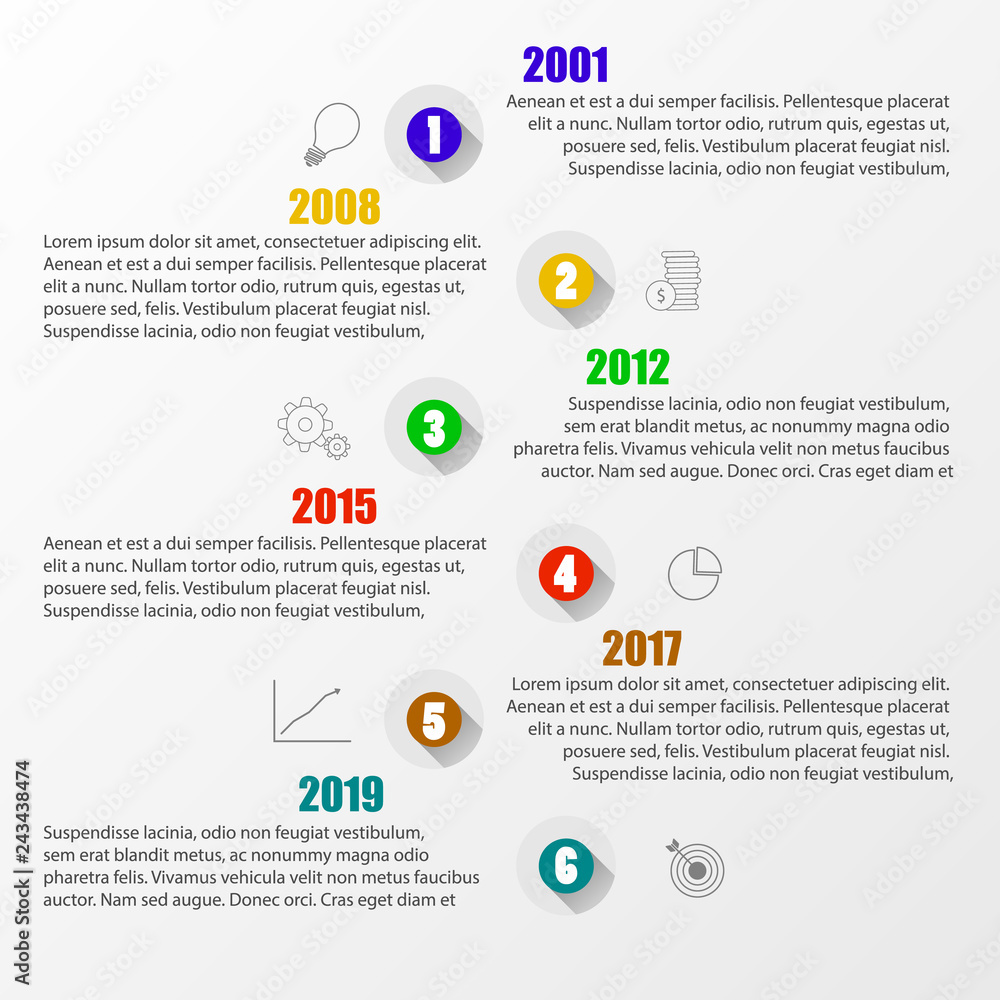 2001

1

Aenean et est a dui semper facilisis. Pellentesque placerat elit a nunc. Nullam tortor odio, rutrum quis, egestas ut, posuere sed, felis. Vestibulum placerat feugiat nisl. Suspendisse lacinia, odio non feugiat vestibulum,

2008

Lorem ipsum dolor sit amet, consectetuer adipiscing elit. Aenean et est a dui semper facilisis. Pellentesque placerat elit a nunc. Nullam tortor odio, rutrum quis, egestas ut, posuere sed, felis. Vestibulum placerat feugiat nisl. Suspendisse lacinia, odio non feugiat vestibulum,

2

$

2012

3

Suspendisse lacinia, odio non feugiat vestibulum, sem erat blandit metus, ac nonummy magna odio pharetra felis. Vivamus vehicula velit non metus faucibus auctor. Nam sed augue. Donec orci. Cras eget diam et

2015

Aenean et est a dui semper facilisis. Pellentesque placerat elit a nunc. Nullam tortor odio, rutrum quis, egestas ut, posuere sed, felis. Vestibulum placerat feugiat nisl. Suspendisse lacinia, odio non feugiat vestibulum,

4

2017

5

Lorem ipsum dolor sit amet, consectetuer adipiscing elit. Aenean et est a dui semper facilisis. Pellentesque placerat elit a nunc. Nullam tortor odio, rutrum quis, egestas ut, posuere sed, felis. Vestibulum placerat feugiat nisl. Suspendisse lacinia, odio non feugiat vestibulum,

2019

Suspendisse lacinia, odio non feugiat vestibulum, sem erat blandit metus, ac nonummy magna odio pharetra felis. Vivamus vehicula velit non metus faucibus auctor. Nam sed augue. Donec orci. Cras eget diam et

6

Adobe Stock | #243438474