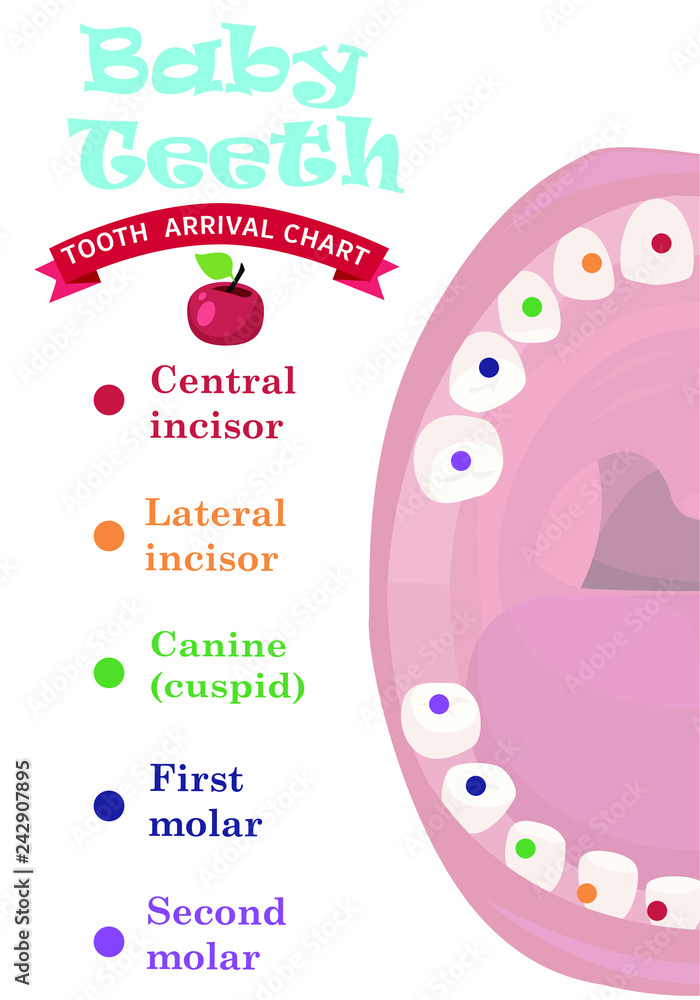 Baby Teeth

TOOTH ARRIVAL CHART

Central incisor

Lateral incisor

Canine (cuspid)

First molar

Second molar

Adobe Stock | #242907895