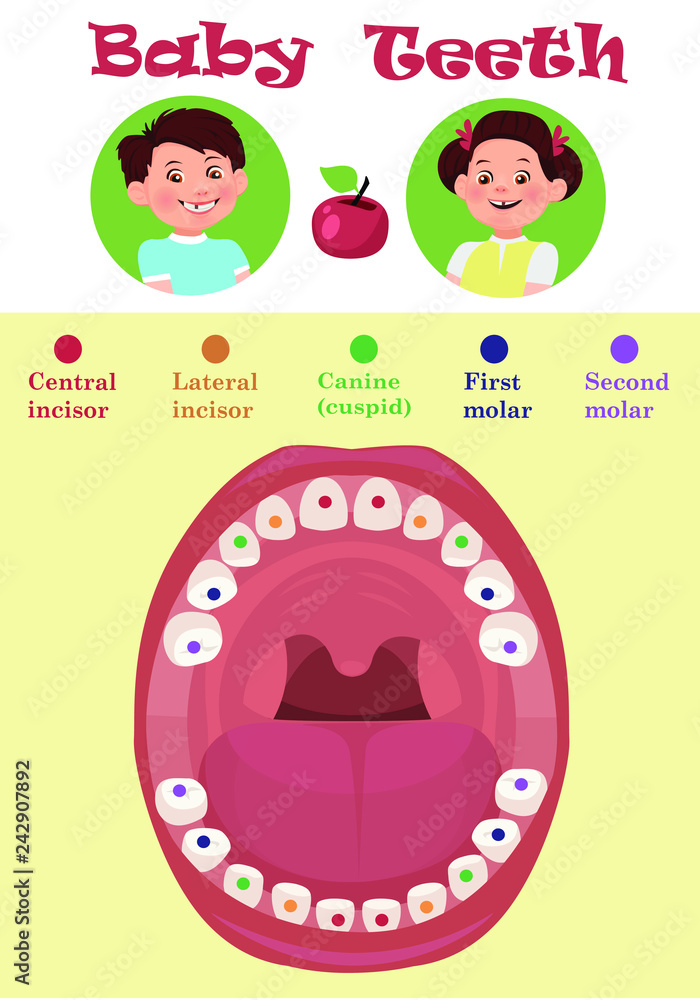 Baby Teeth

Central incisor

Lateral incisor

Canine (cuspid)

First molar

Second molar

Adobe Stock | #242907892