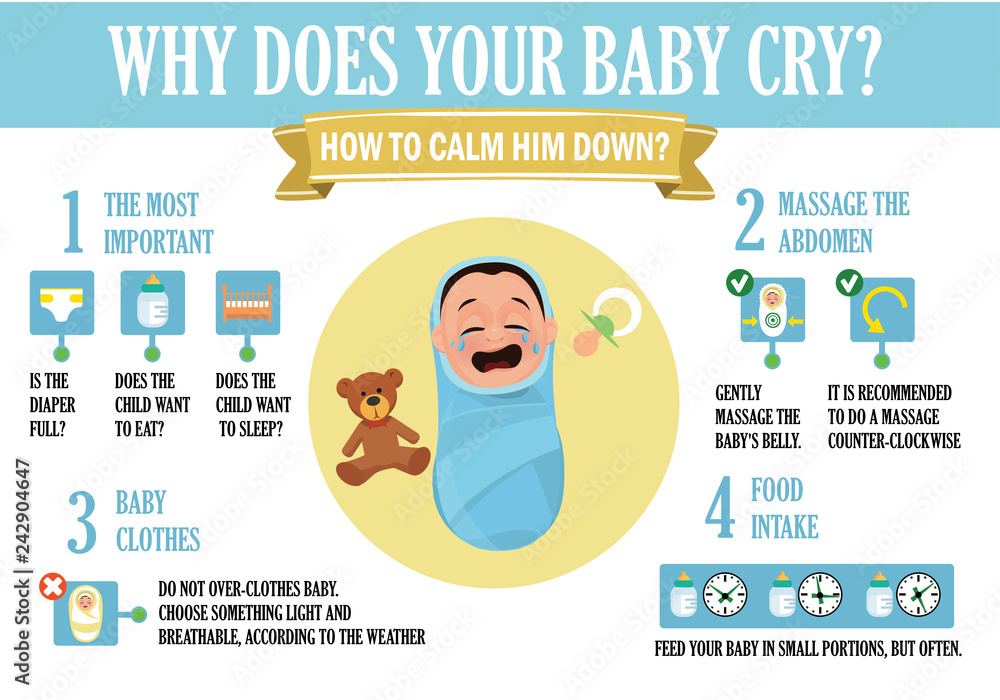 WHY DOES YOUR BABY CRY?

HOW TO CALM HIM DOWN?

1 THE MOST IMPORTANT

IS THE DIAPER FULL?

DOES THE CHILD WANT TO EAT?

DOES THE CHILD WANT TO SLEEP?

2 MASSAGE THE ABDOMEN

GENTLY MASSAGE THE BABY'S BELLY.

IT IS RECOMMENDED TO DO A MASSAGE COUNTER-CLOCKWISE

3 BABY CLOTHES

DO NOT OVER-CLOTHES BABY. CHOOSE SOMETHING LIGHT AND BREATHABLE, ACCORDING TO THE WEATHER

4 FOOD INTAKE

FEED YOUR BABY IN SMALL PORTIONS, BUT OFTEN.

Adobe Stock | #242904647