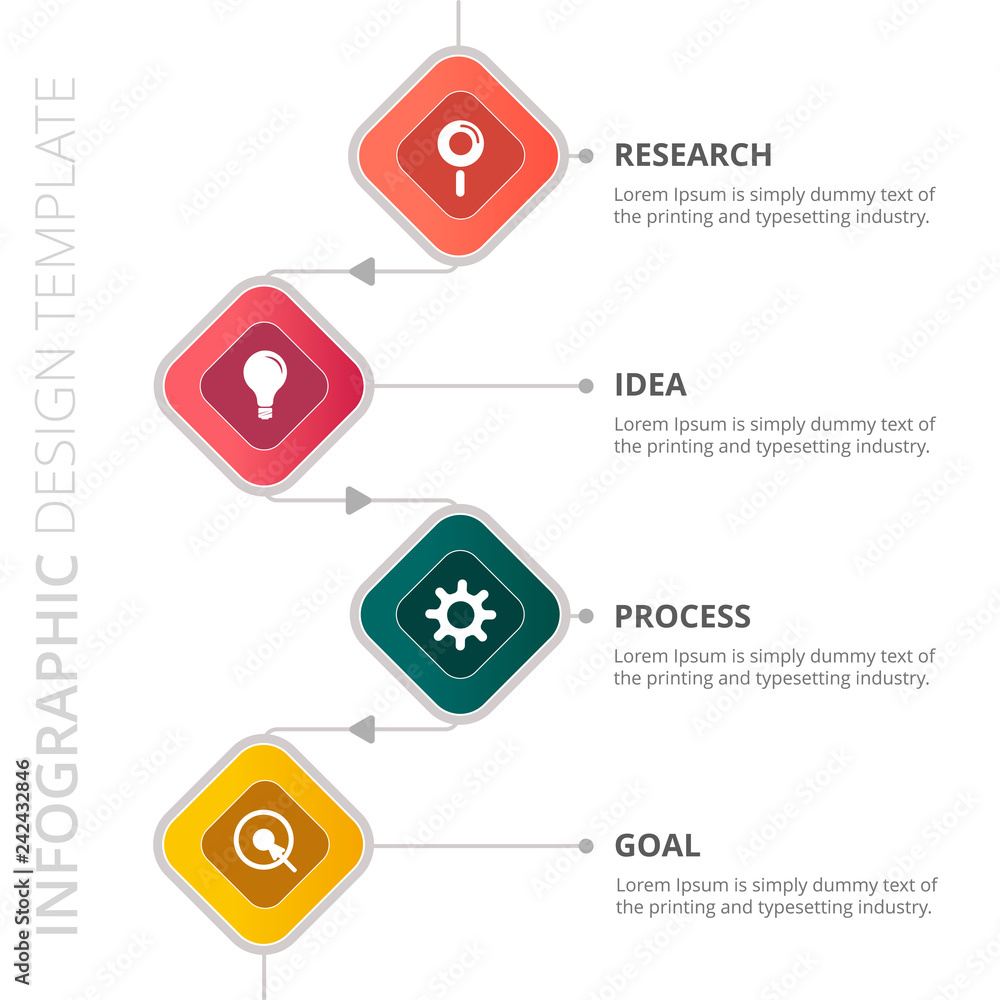 INFOGRAPHIC DESIGN TEMPLATE

RESEARCH
Lorem Ipsum is simply dummy text of the printing and typesetting industry.

IDEA
Lorem Ipsum is simply dummy text of the printing and typesetting industry.

PROCESS
Lorem Ipsum is simply dummy text of the printing and typesetting industry.

GOAL
Lorem Ipsum is simply dummy text of the printing and typesetting industry.

Adobe Stock | #242432846