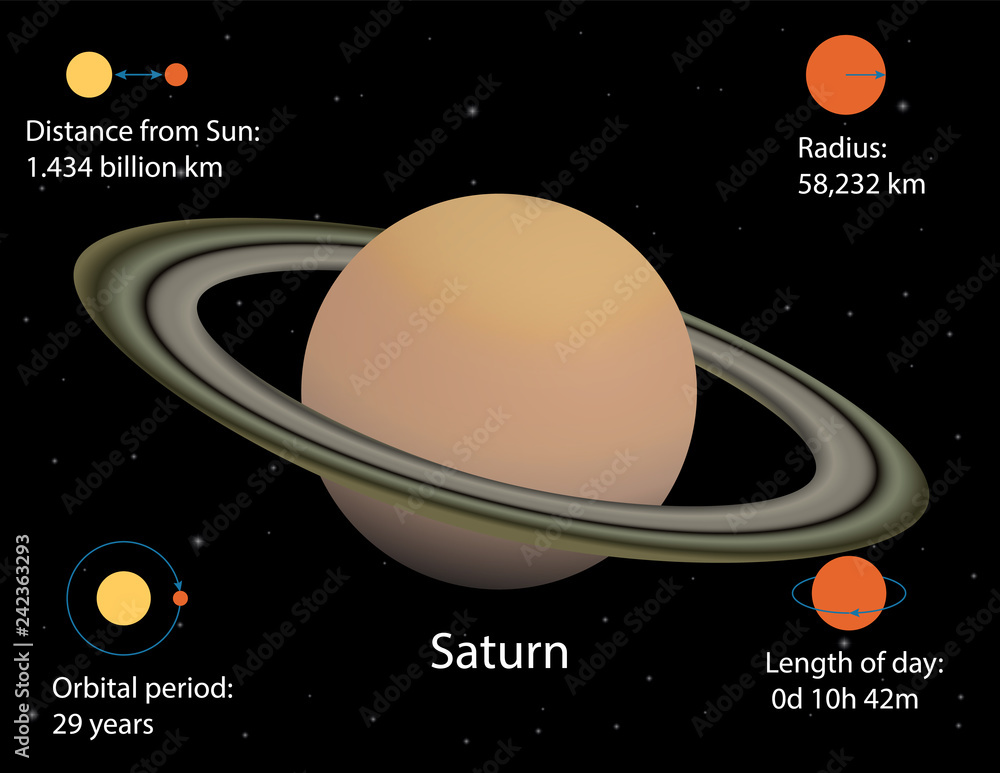 Distance from Sun:
1.434 billion km

Radius:
58,232 km

Saturn

Orbital period:
29 years

Length of day:
0d 10h 42m

Adobe Stock | #242363293