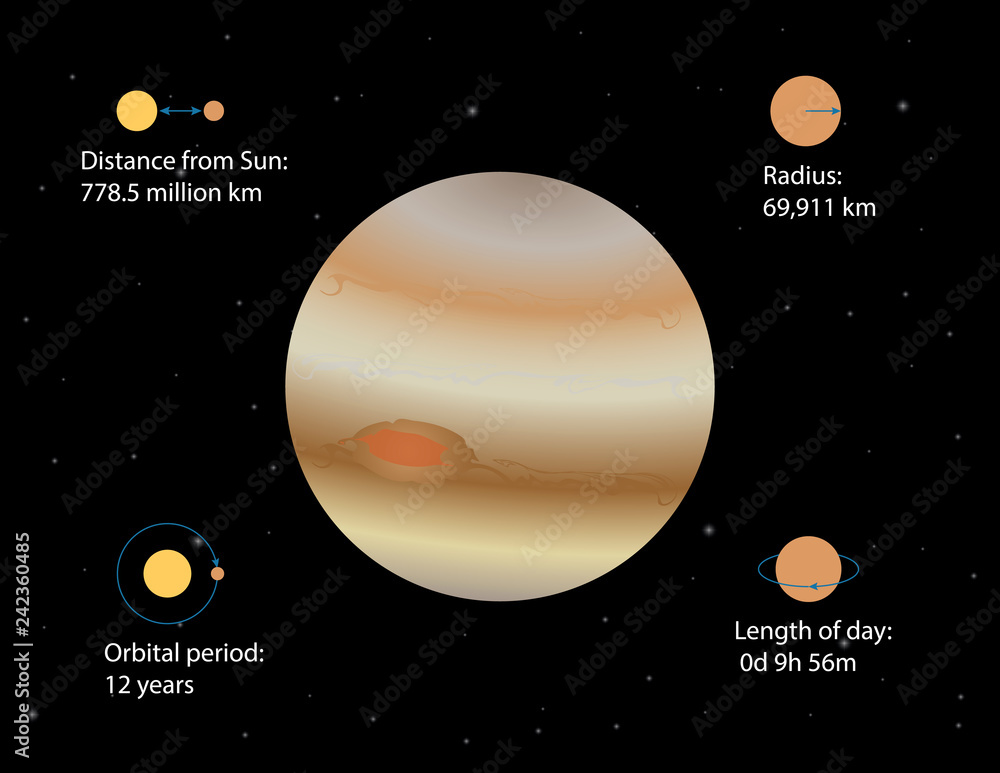 Distance from Sun:
778.5 million km

Radius:
69,911 km

Orbital period:
12 years

Length of day:
0d 9h 56m

Adobe Stock | #242360485