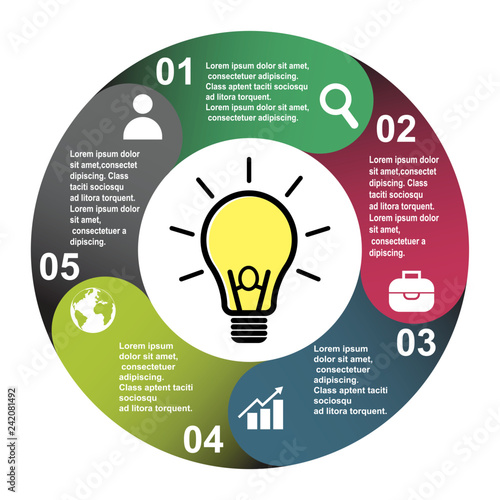 01
Lorem ipsum dolor sit amet, consectetuer adipiscing. Class aptent taciti sociosqu ad litora torquent. Lorem ipsum dolor sit amet, consectetuer adipiscing.

02
Lorem ipsum dolor sit amet,consectet dipiscing. Class taciti sociosqu ad litora torquent. Lorem ipsum dolor sit amet, consectetuer a dipiscing.

03
Lorem ipsum dolor sit amet, consectetuer adipiscing. Class aptent taciti sociosqu ad litora torquent.

04
Lorem ipsum dolor sit amet, consectetuer adipiscing. Class aptent taciti sociosqu ad litora torquent.

05
Lorem ipsum dolor sit amet,consectet dipiscing. Class taciti sociosqu ad litora torquent. Lorem ipsum dolor sit amet, consectetuer a dipiscing.

Adobe Stock
Adobe Stock | #242081492