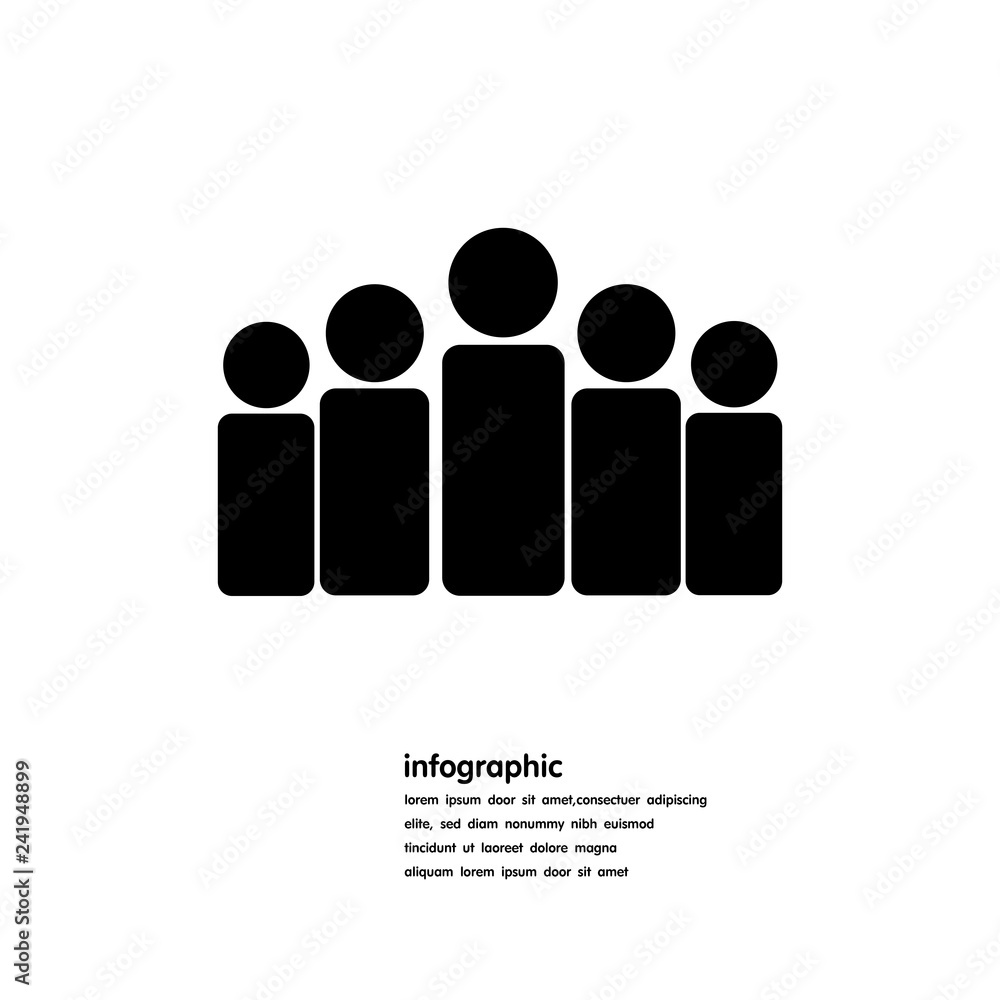 infographic

lorem ipsum door sit amet,consectuer adipiscing elite, sed diam nonummy nibh euismod tincidunt ut laoreet dolore magna aliquam lorem ipsum door sit amet

Adobe Stock | #241948899