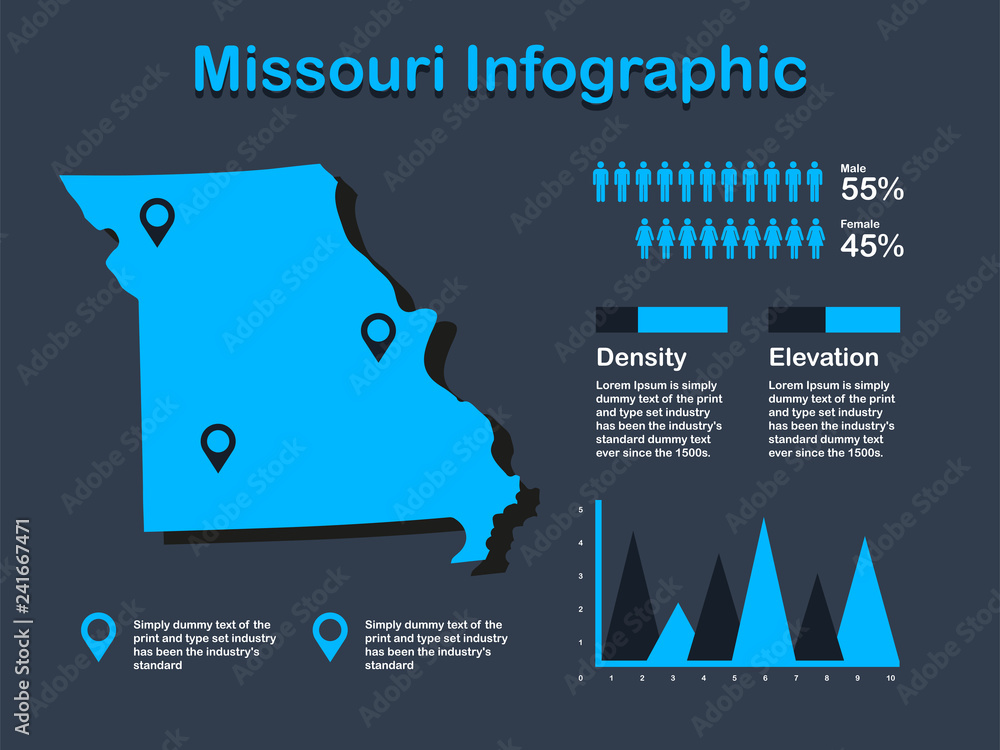 Missouri Infographic

Male
55%

Female
45%

Density
Lorem Ipsum is simply dummy text of the print and type set industry has been the industry's standard dummy text ever since the 1500s.

Elevation
Lorem Ipsum is simply dummy text of the print and type set industry has been the industry's standard dummy text ever since the 1500s.

5
4
3
2
1
0
1 2 3 4 5 6 7 8 9 10

Simply dummy text of the print and type set industry has been the industry's standard

Simply dummy text of the print and type set industry has been the industry's standard

Adobe Stock | #241667471