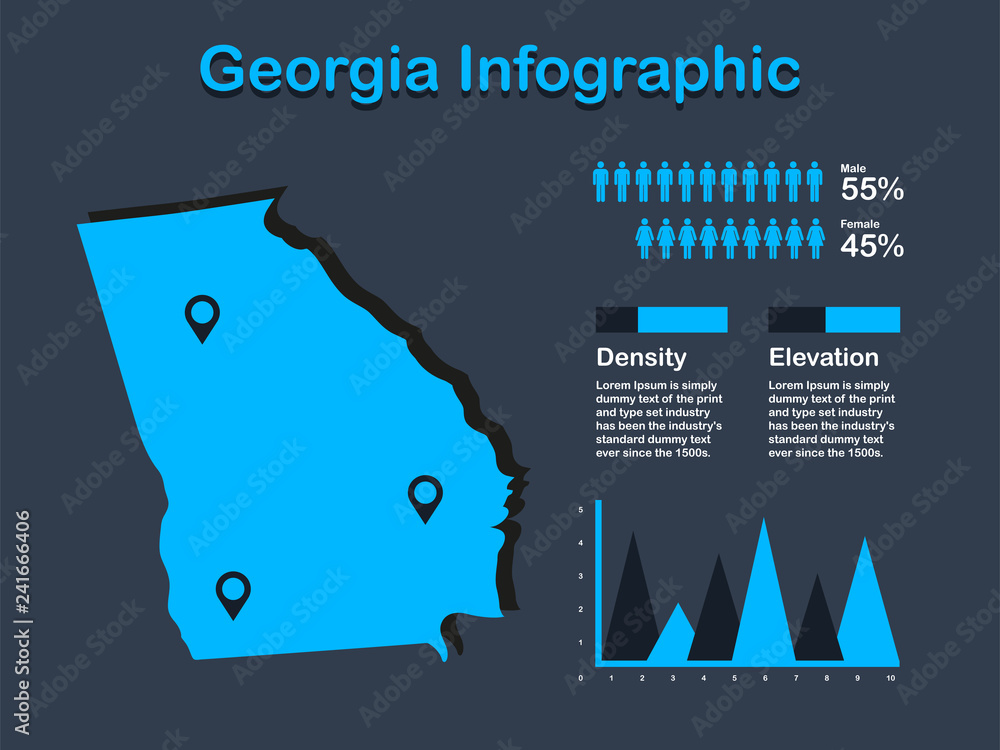 Georgia Infographic

Male
55%

Female
45%

Density
Lorem Ipsum is simply dummy text of the print and type set industry has been the industry's standard dummy text ever since the 1500s.

Elevation
Lorem Ipsum is simply dummy text of the print and type set industry has been the industry's standard dummy text ever since the 1500s.

5
4
3
2
1
0
1 2 3 4 5 6 7 8 9 10

Adobe Stock | #241666406