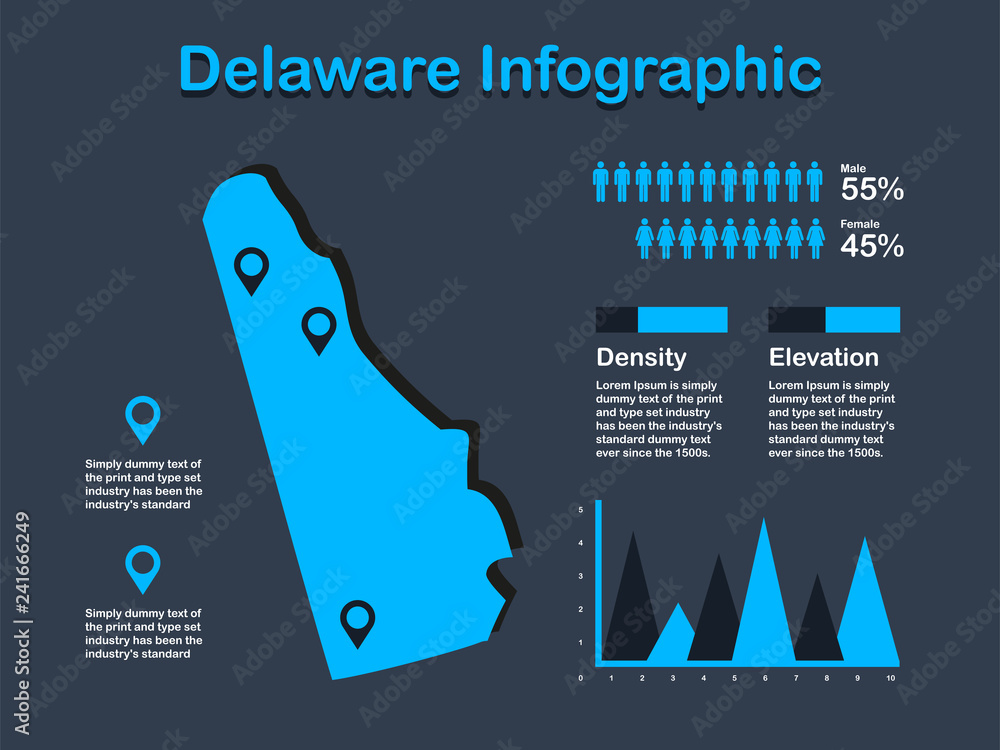 Delaware Infographic

Male
55%

Female
45%

Density
Lorem Ipsum is simply dummy text of the print and type set industry has been the industry's standard dummy text ever since the 1500s.

Elevation
Lorem Ipsum is simply dummy text of the print and type set industry has been the industry's standard dummy text ever since the 1500s.

Simply dummy text of the print and type set industry has been the industry's standard

Simply dummy text of the print and type set industry has been the industry's standard

5
4
3
2
1
0
1 2 3 4 5 6 7 8 9 10

Adobe Stock | #241666249