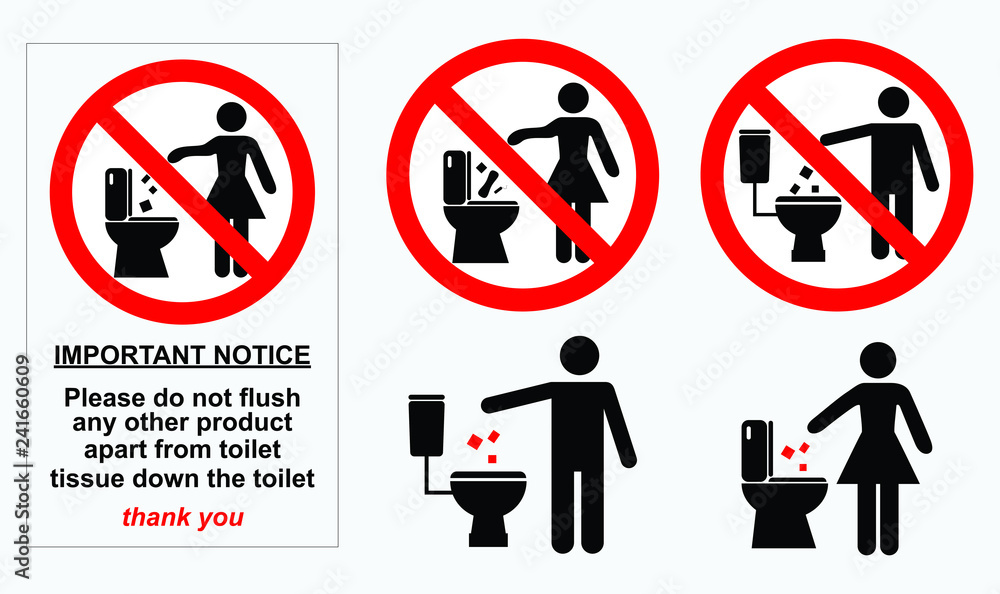 IMPORTANT NOTICE

Please do not flush any other product apart from toilet tissue down the toilet

thank you

Adobe Stock | #241660609