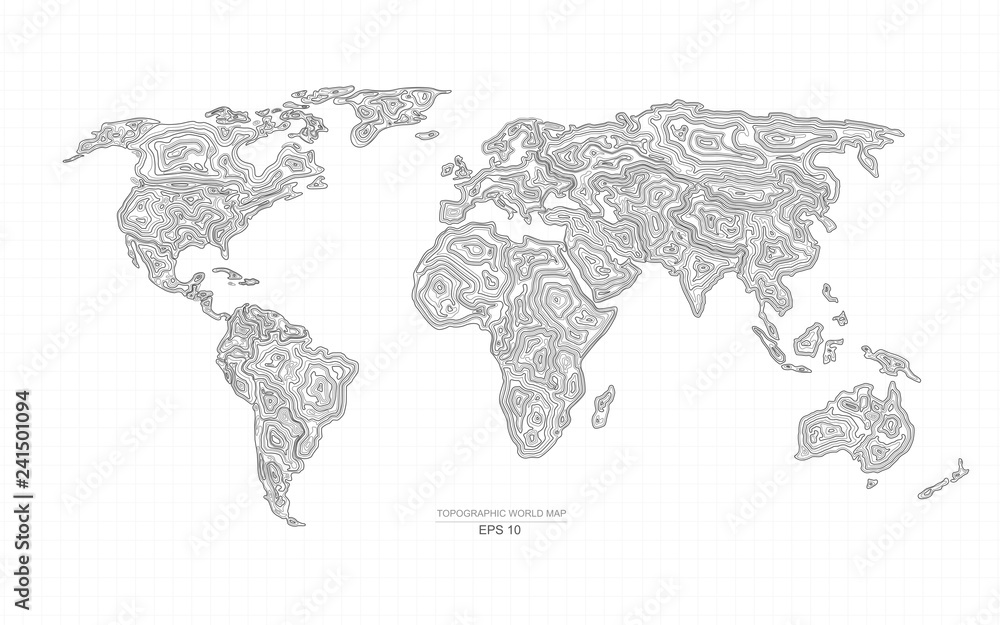 TOPOGRAPHIC WORLD MAP
EPS 10

Adobe Stock | #241501094