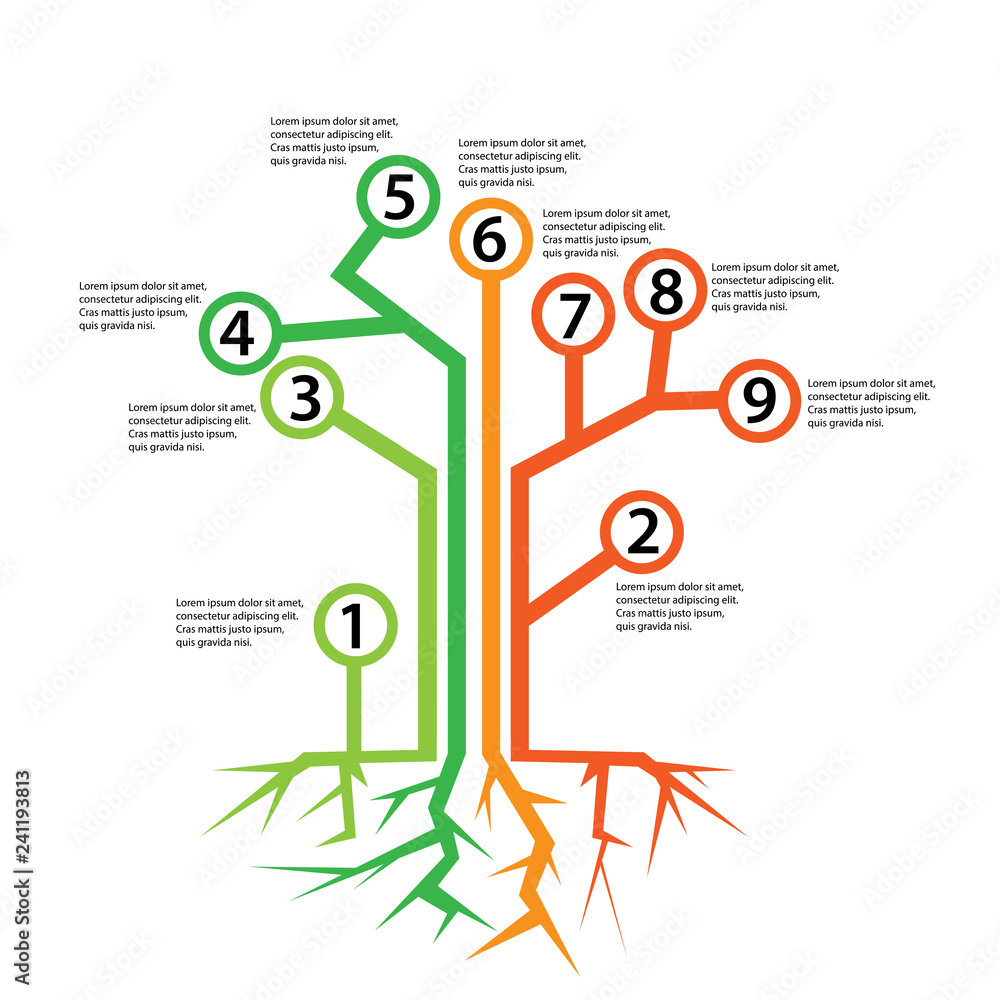 Lorem ipsum dolor sit amet, consectetur adipiscing elit. Cras mattis justo ipsum, quis gravida nisi.

5

Lorem ipsum dolor sit amet, consectetur adipiscing elit. Cras mattis justo ipsum, quis gravida nisi.

6

Lorem ipsum dolor sit amet, consectetur adipiscing elit. Cras mattis justo ipsum, quis gravida nisi.

7

8

Lorem ipsum dolor sit amet, consectetur adipiscing elit. Cras mattis justo ipsum, quis gravida nisi.

Lorem ipsum dolor sit amet, consectetur adipiscing elit. Cras mattis justo ipsum, quis gravida nisi.

4

3

Lorem ipsum dolor sit amet, consectetur adipiscing elit. Cras mattis justo ipsum, quis gravida nisi.

9

Lorem ipsum dolor sit amet, consectetur adipiscing elit. Cras mattis justo ipsum, quis gravida nisi.

2

Lorem ipsum dolor sit amet, consectetur adipiscing elit. Cras mattis justo ipsum, quis gravida nisi.

Lorem ipsum dolor sit amet, consectetur adipiscing elit. Cras mattis justo ipsum, quis gravida nisi.

1

Adobe Stock | #241193813