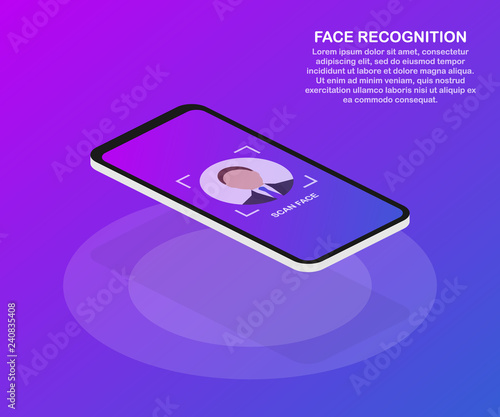 FACE RECOGNITION
Lorem ipsum dolor sit amet, consectetur adipiscing elit, sed do eiusmod tempor incididunt ut labore et dolore magna aliqua. Ut enim ad minim veniam, quis nostrud exercitation ullamco laboris nisi ut aliquip ex ea commodo consequat.

SCAN FACE

Adobe Stock

Adobe Stock | #240835408