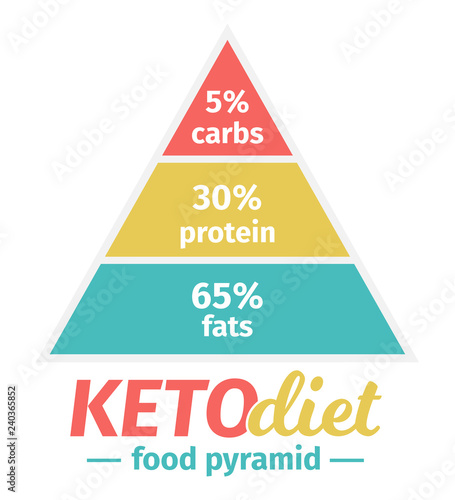 5%
carbs

30%
protein

65%
fats

KETOdiet
— food pyramid —

Adobe Stock | #240365852