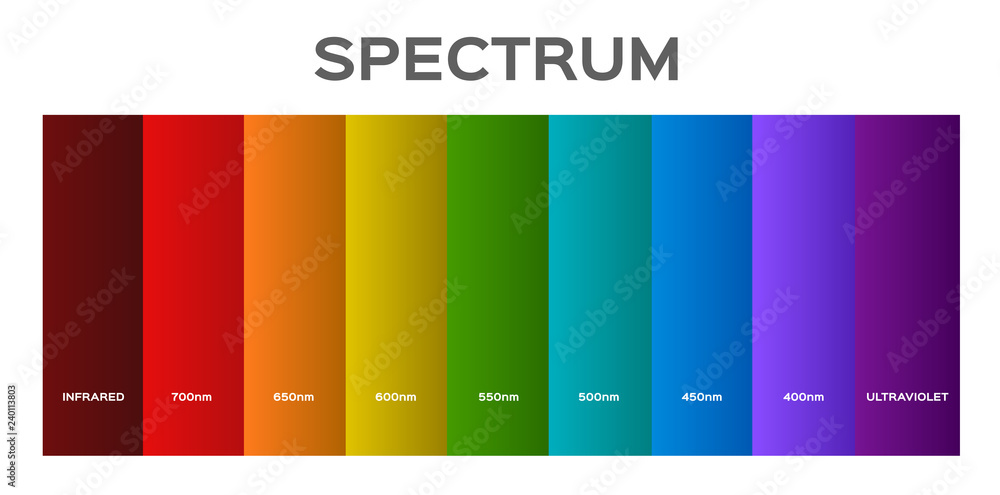 SPECTRUM

INFRARED
700nm
650nm
600nm
550nm
500nm
450nm
400nm
ULTRAVIOLET

Adobe Stock

240113803