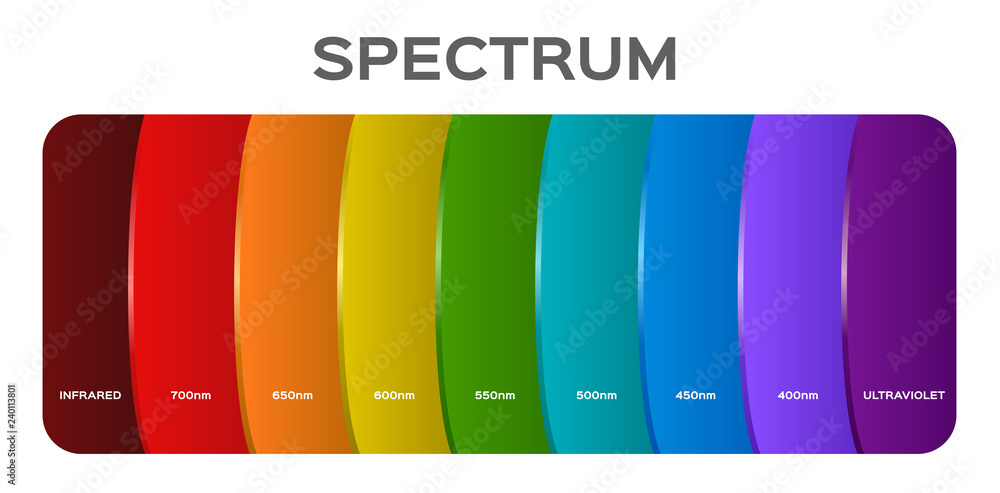 SPECTRUM

INFRARED 700nm 650nm 600nm 550nm 500nm 450nm 400nm ULTRAVIOLET

Adobe Stock

240113801