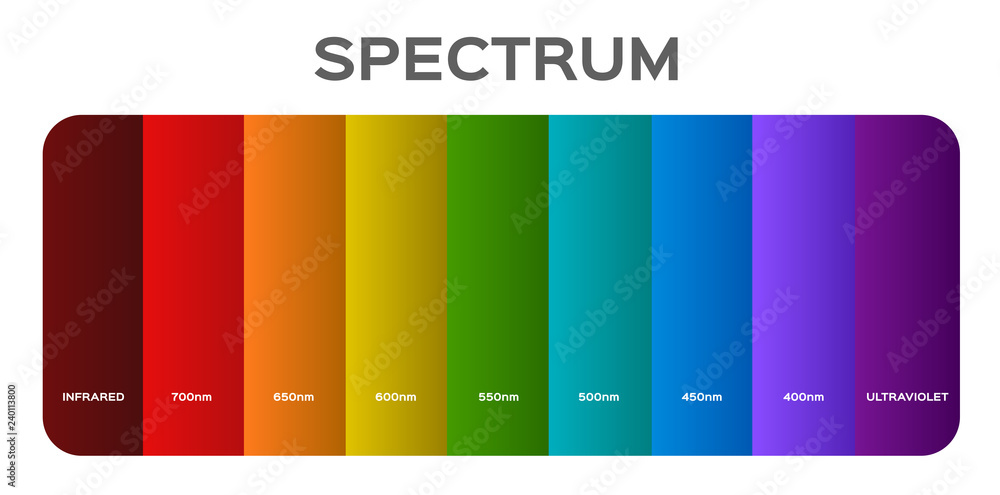 SPECTRUM

INFRARED 700nm 650nm 600nm 550nm 500nm 450nm 400nm ULTRAVIOLET

Adobe Stock

240113800