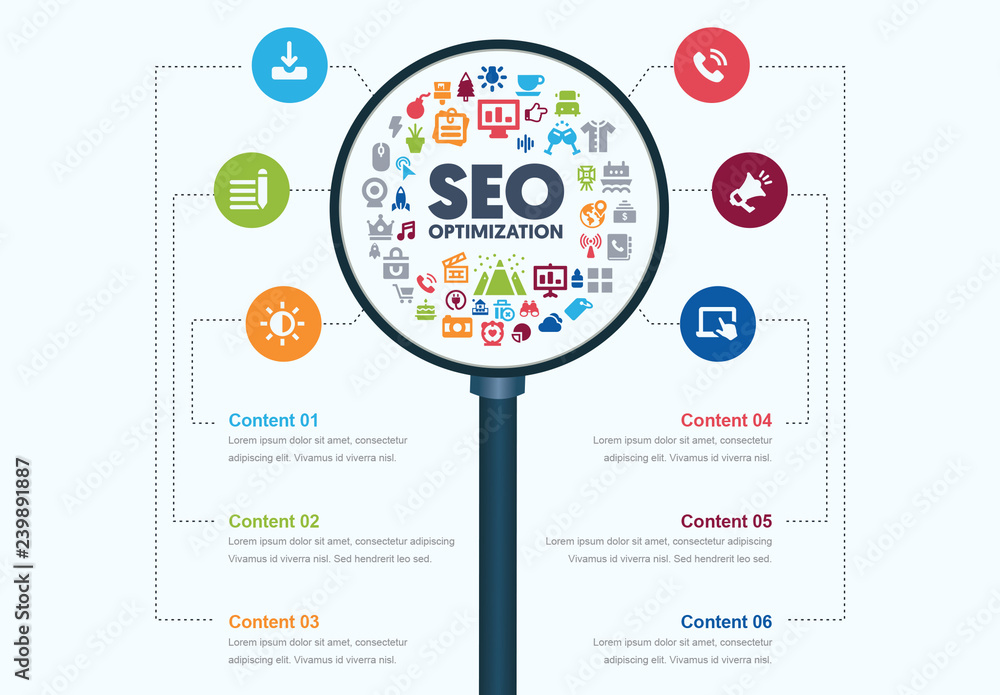 SEO
OPTIMIZATION

Content 01
Lorem ipsum dolor sit amet, consectetur adipiscing elit. Vivamus id viverra nisl.

Content 02
Lorem ipsum dolor sit amet, consectetur adipiscing Vivamus id viverra nisl. Sed hendrerit leo sed.

Content 03
Lorem ipsum dolor sit amet, consectetur adipiscing elit. Vivamus id viverra nisl.

Content 04
Lorem ipsum dolor sit amet, consectetur adipiscing elit. Vivamus id viverra nisl.

Content 05
Lorem ipsum dolor sit amet, consectetur adipiscing Vivamus id viverra nisl. Sed hendrerit leo sed.

Content 06
Lorem ipsum dolor sit amet, consectetur adipiscing elit. Vivamus id viverra nisl.

Adobe Stock | #239891887