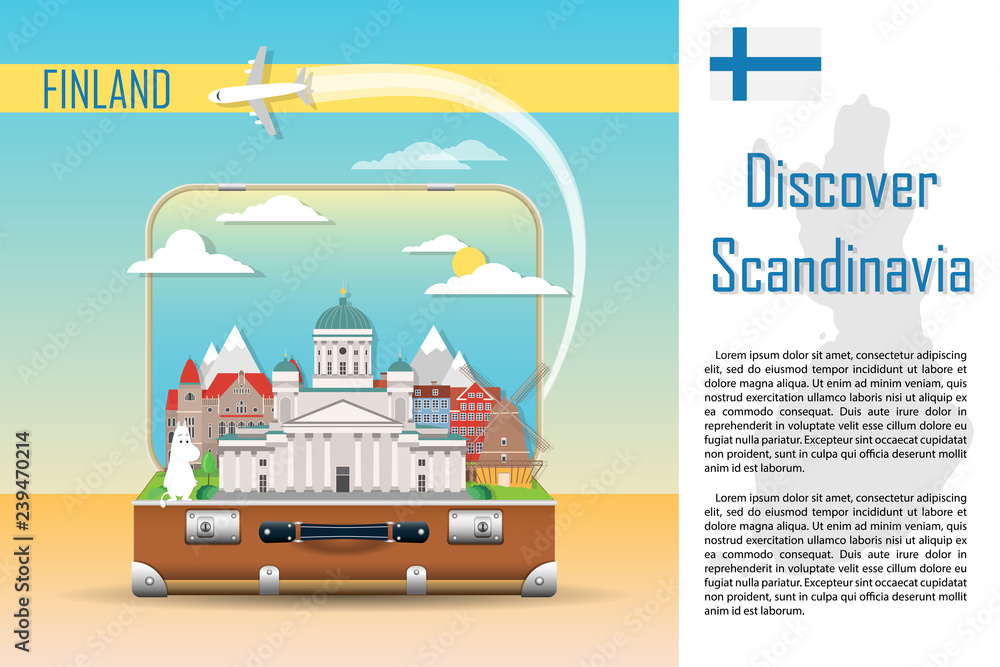 FINLAND

Discover Scandinavia

Lorem ipsum dolor sit amet, consectetur adipiscing elit, sed do eiusmod tempor incididunt ut labore et dolore magna aliqua. Ut enim ad minim veniam, quis nostrud exercitation ullamco laboris nisi ut aliquip ex ea commodo consequat. Duis aute irure dolor in reprehenderit in voluptate velit esse cillum dolore eu fugiat nulla pariatur. Excepteur sint occaecat cupidatat non proident, sunt in culpa qui officia deserunt mollit anim id est laborum.

Lorem ipsum dolor sit amet, consectetur adipiscing elit, sed do eiusmod tempor incididunt ut labore et dolore magna aliqua. Ut enim ad minim veniam, quis nostrud exercitation ullamco laboris nisi ut aliquip ex ea commodo consequat. Duis aute irure dolor in reprehenderit in voluptate velit esse cillum dolore eu fugiat nulla pariatur. Excepteur sint occaecat cupidatat non proident, sunt in culpa qui officia deserunt mollit anim id est laborum.

Adobe Stock | #239470214