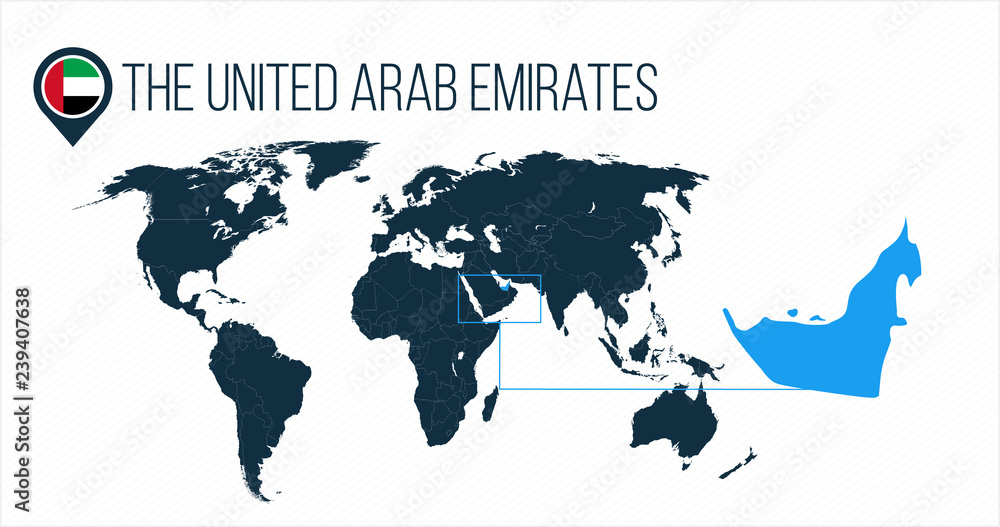 THE UNITED ARAB EMIRATES

Adobe Stock | #239407638