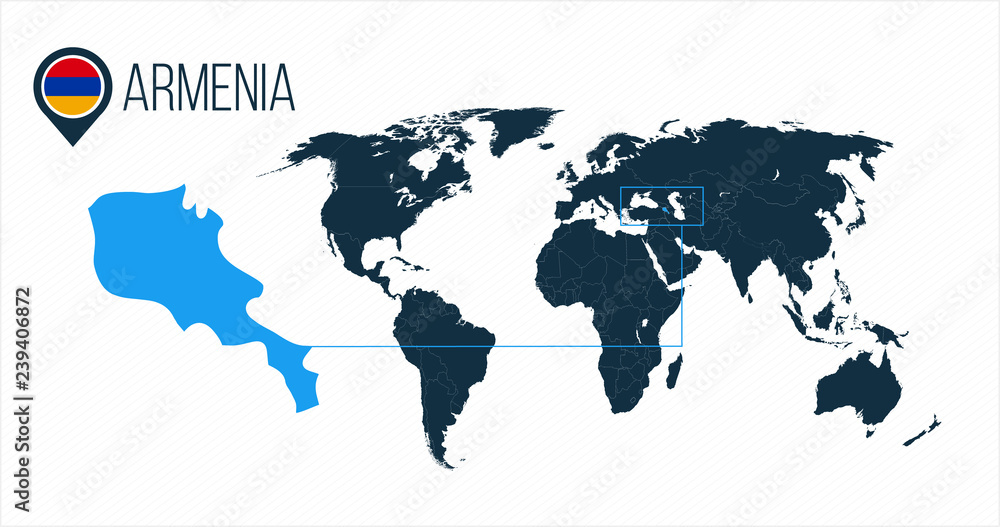 ARMENIA

Adobe Stock | #239406872