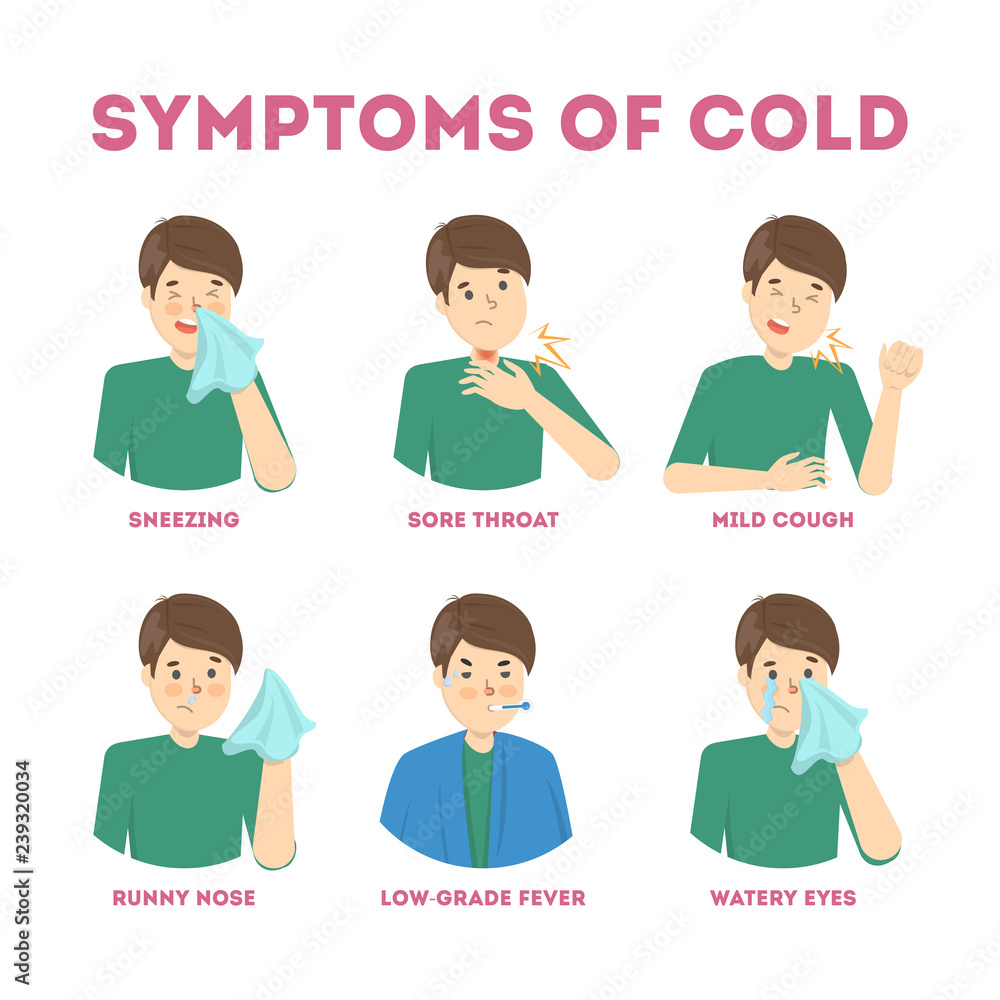 SYMPTOMS OF COLD

SNEEZING

SORE THROAT

MILD COUGH

RUNNY NOSE

LOW-GRADE FEVER

WATERY EYES

Adobe Stock | #239320034